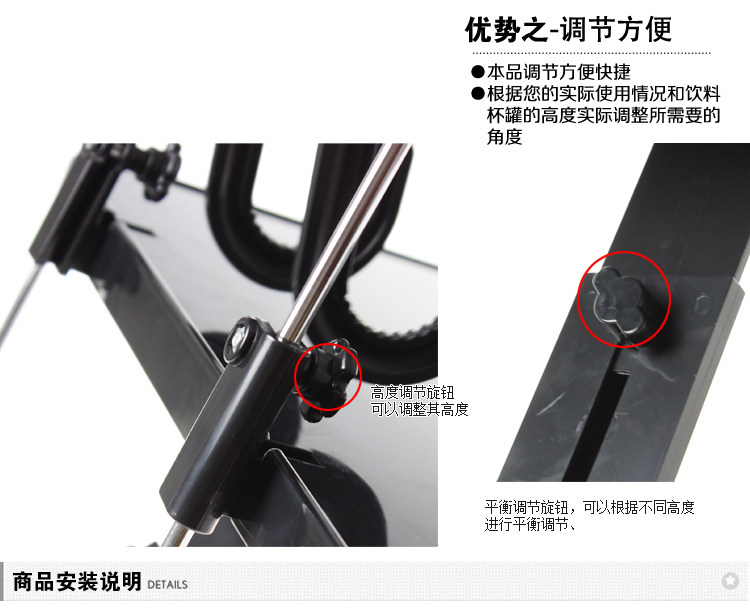 优势之-调节方便

●本品调节方便快捷
●根据您的实际使用情况和饮料杯罐的高度实际调整所需要的角度

高度调节旋钮
可以调整其高度

平衡调节旋钮，可以根据不同高度进行平衡调节、

商品安装说明 DETAILS