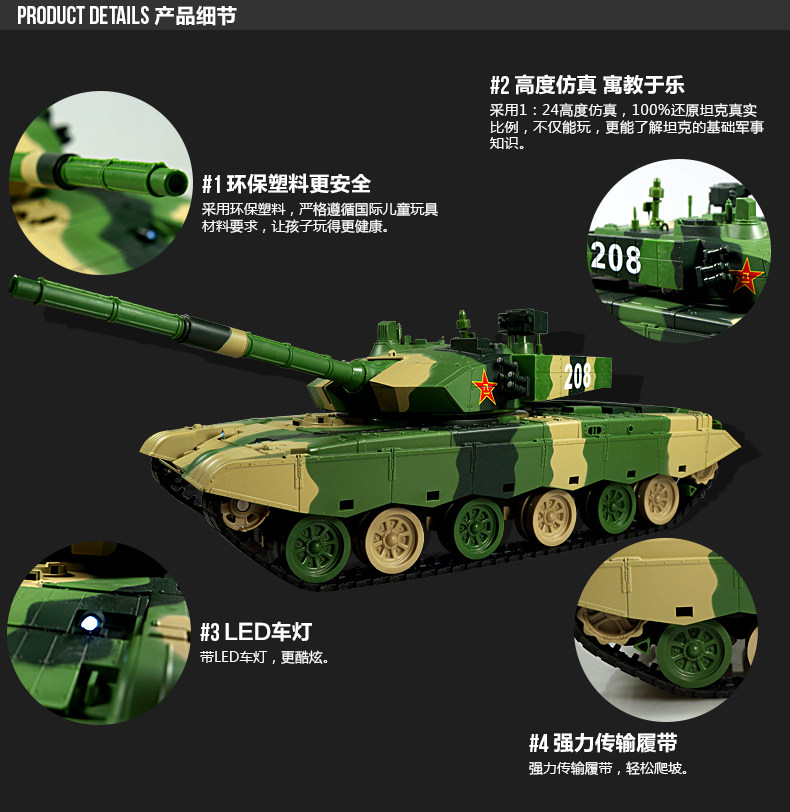 PRODUCT DETAILS 产品细节

#2 高度仿真 寓教于乐

采用1：24高度仿真，100%还原坦克真实比例，不仅能玩，更能了解坦克的基础军事知识。

#1 环保塑料更安全

采用环保塑料，严格遵循国际儿童玩具材料要求，让孩子玩得更健康。

208

208

#3 LED车灯

带LED车灯，更酷炫。

#4 强力传输履带

强力传输履带，轻松爬坡。