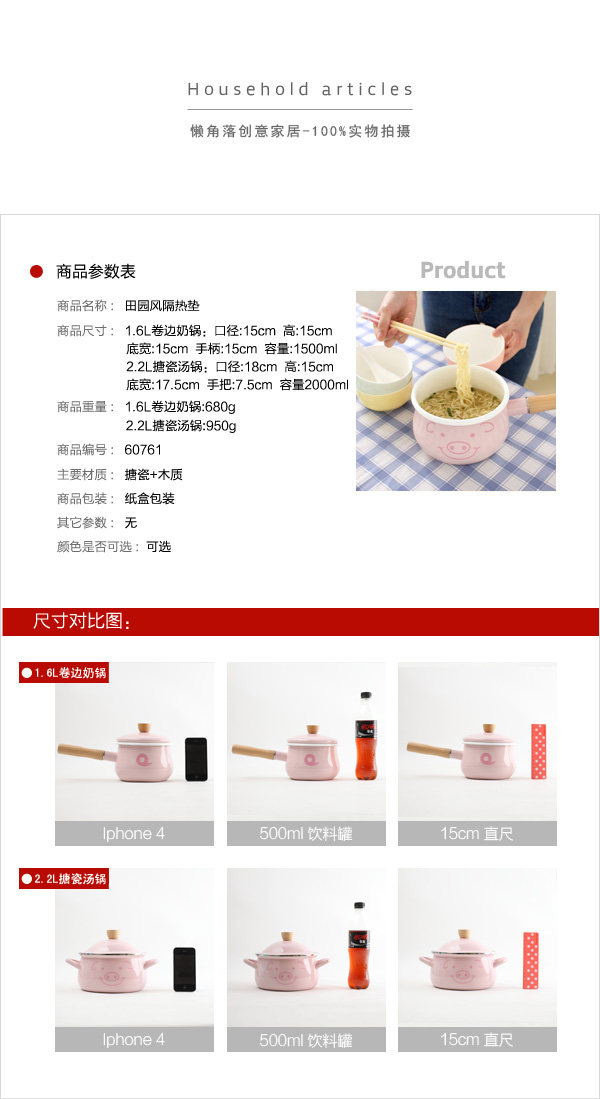 Household articles

懒角落创意家居-100%实物拍摄

商品参数表

Product

商品名称： 田园风隔热垫

商品尺寸： 1.6L卷边奶锅：口径:15cm 高:15cm
底宽:15cm 手柄:15cm 容量:1500ml
2.2L搪瓷汤锅：口径:18cm 高:15cm
底宽:17.5cm 手把:7.5cm 容量2000ml

商品重量： 1.6L卷边奶锅:680g
2.2L搪瓷汤锅:950g

商品编号： 60761

主要材质： 搪瓷+木质

商品包装： 纸盒包装

其它参数： 无

颜色是否可选： 可选

尺寸对比图：

1.6L卷边奶锅

Iphone 4

500ml 饮料罐

15cm 直尺

2.2L搪瓷汤锅

Iphone 4

500ml 饮料罐

15cm 直尺