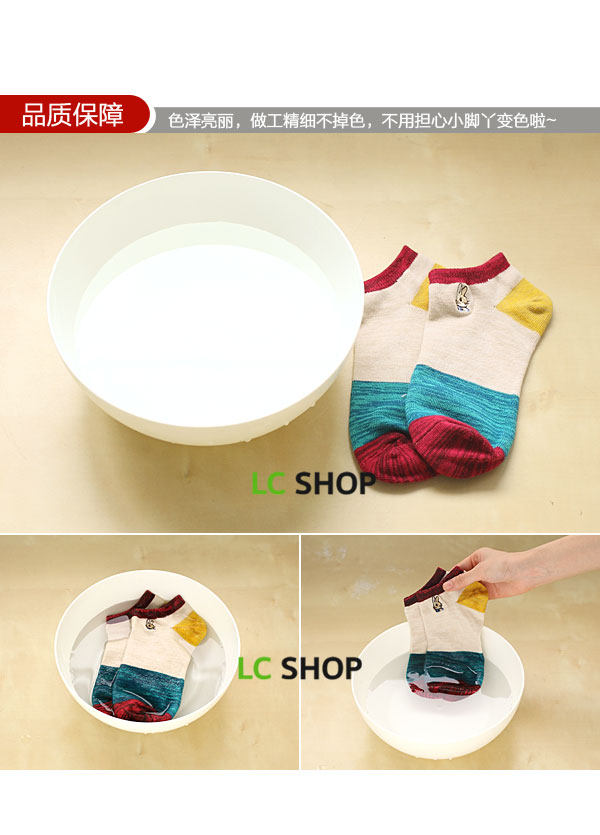 品质保障

色泽亮丽，做工精细不掉色，不用担心小脚丫变色啦~

LC SHOP

LC SHOP