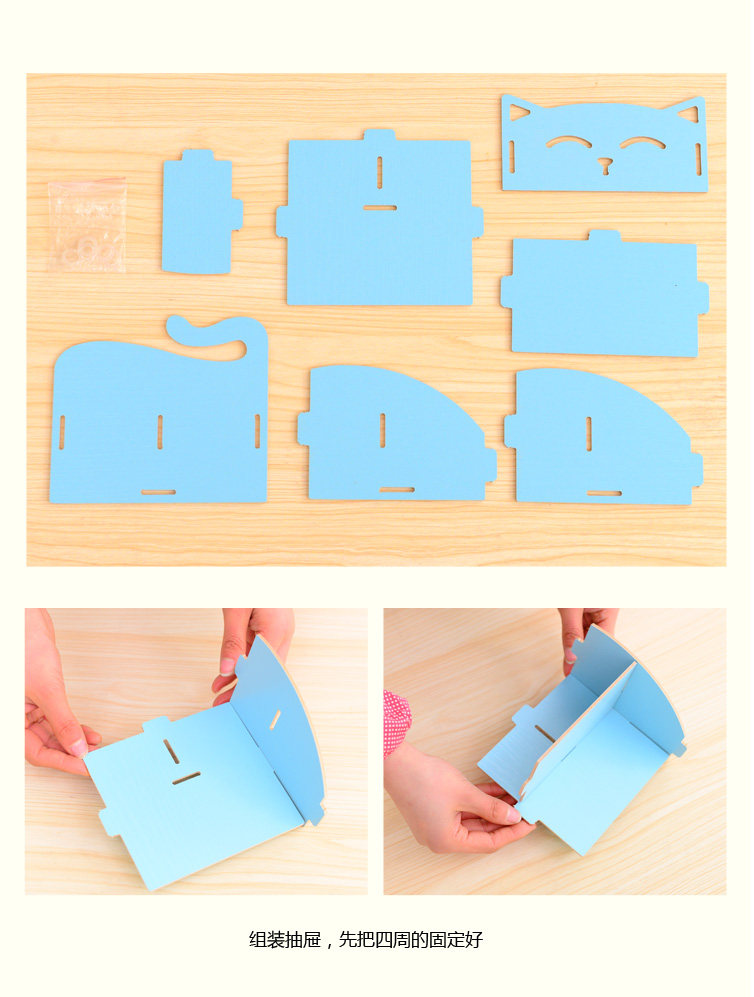 组装抽屉，先把四周的固定好