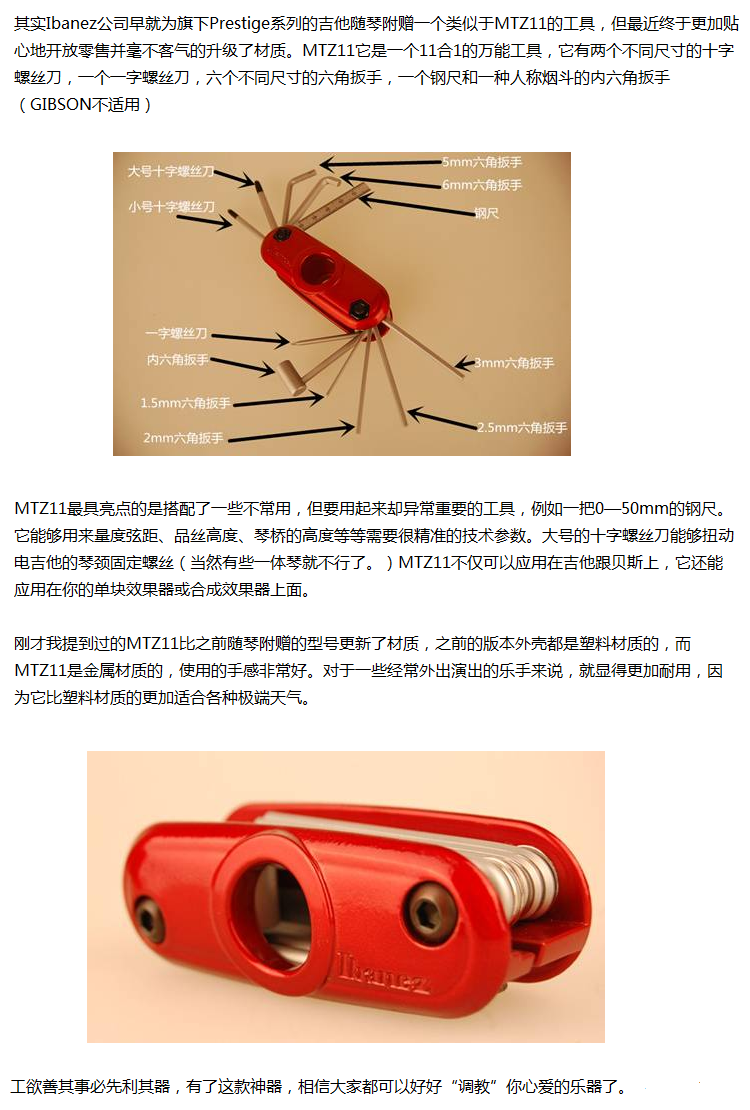 其实Ibanez公司早就为旗下Prestige系列的吉他随琴附赠一个类似于MTZ11的工具，但最近终于更加贴心地开放零售并是不客气的升级了材质。MTZ11它是一个11合1的万能工具，它有两个不同尺寸的十字螺丝刀，一个一字螺丝刀，六个不同尺寸的六角扳手，一个钢尺和一种人称烟斗的内六角扳手（GIBSON不适用）

大号十字螺丝刀
小号十字螺丝刀
5mm六角扳手
6mm六角扳手
钢尺
一字螺丝刀
内六角扳手
1.5mm六角扳手
2mm六角扳手
3mm六角扳手
2.5mm六角扳手

MTZ11最具亮点的是搭配了一些不常用，但要用起来却异常重要的工具，例如一把0—50mm的钢尺。它能够用来量度弦距、品丝高度、琴桥的高度等等需要很精准的技术参数。大号的十字螺丝刀能够扭动电吉他的琴颈固定螺丝（当然有些一体琴就不行了。）MTZ11不仅可以应用在吉他跟贝斯上，它还能应用在你的单块效果器或合成效果器上面。

刚才我提到过的MTZ11比之前随琴附赠的型号更新了材质，之前的版本外壳都是塑料材质的，而MTZ11是金属材质的，使用的手感非常好。对于一些经常外出演出的乐手来说，就显得更加耐用，因为它比塑料材质的更加适合各种极端天气。

Ibanez

工欲善其事必先利其器，有了这款神器，相信大家都可以好好“调教”你心爱的乐器了。