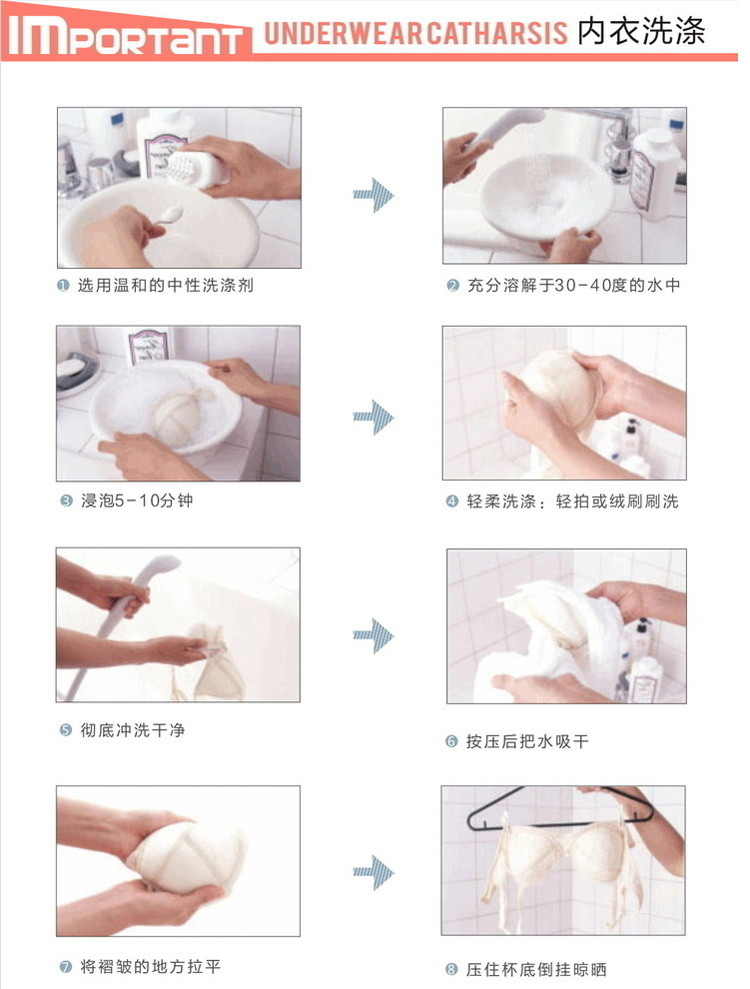 IMPORTANT UNDERWEAR CATHARSIS 内衣洗涤

❶ 选用温和的中性洗涤剂

❷ 充分溶解于30－40度的水中

❸ 浸泡5－10分钟

❹ 轻柔洗涤：轻拍或绒刷刷洗

❺ 彻底冲洗干净

❻ 按压后把水吸干

❼ 将褶皱的地方拉平

❽ 压住杯底倒挂晾晒