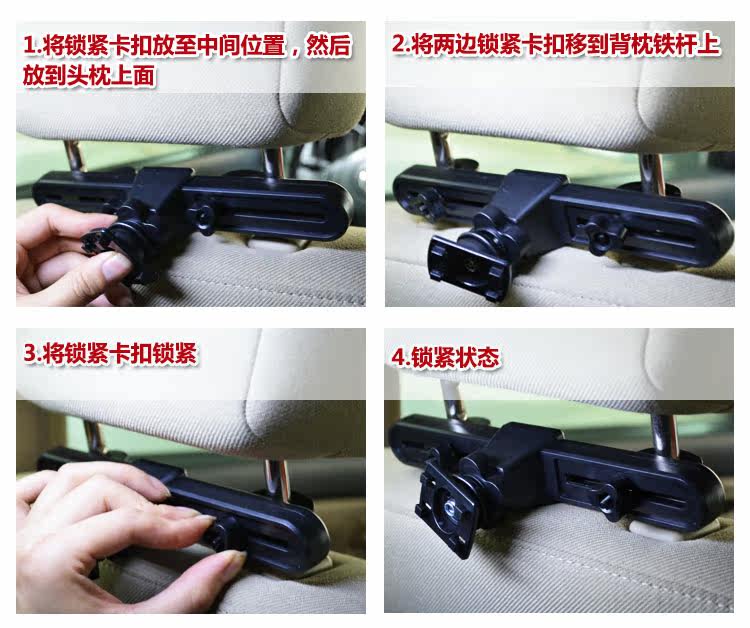 1.将锁紧卡扣放至中间位置，然后放到头枕上面

2.将两边锁紧卡扣移到背枕铁杆上

3.将锁紧卡扣锁紧

4.锁紧状态