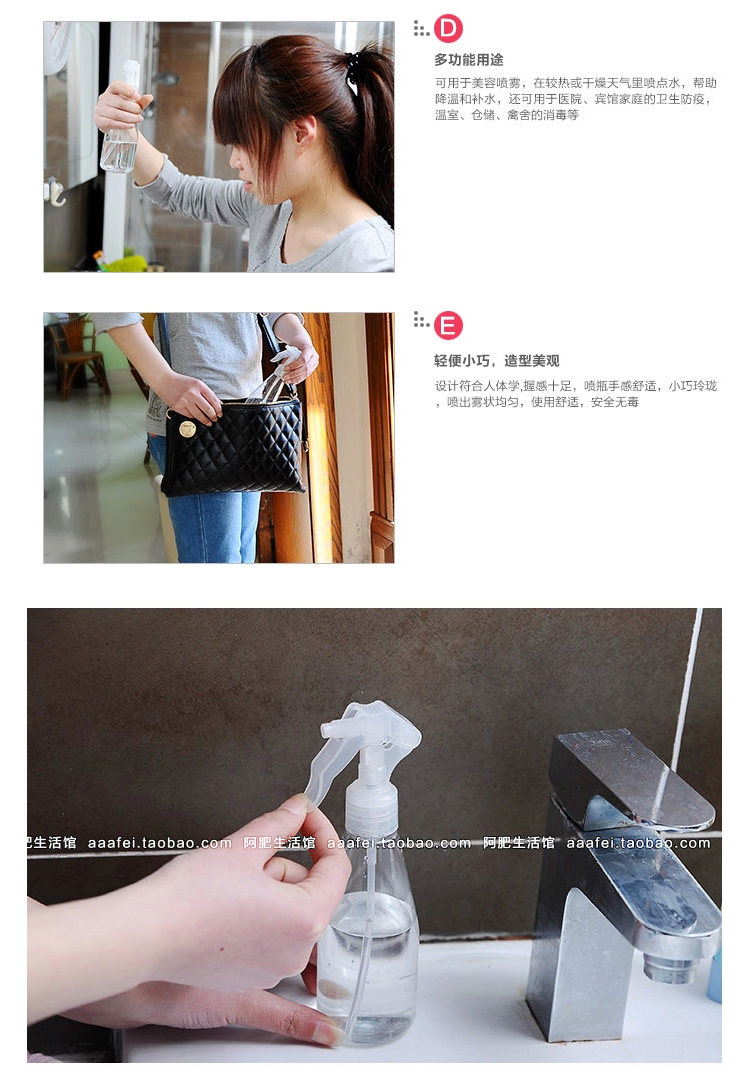 D

多功能用途

可用于美容喷雾，在较热或干燥天气里喷点水，帮助降温和补水，还可用于医院、宾馆家庭的卫生防疫，温室、仓储、禽舍的消毒等

E

轻便小巧，造型美观

设计符合人体学,握感十足，喷瓶手感舒适，小巧玲珑，喷出雾状均匀，使用舒适，安全无毒

肥生活馆 aaafei.taobao.com 阿肥生活馆 aaafei.taobao.com 阿肥生活馆 aaafei.taobao.com