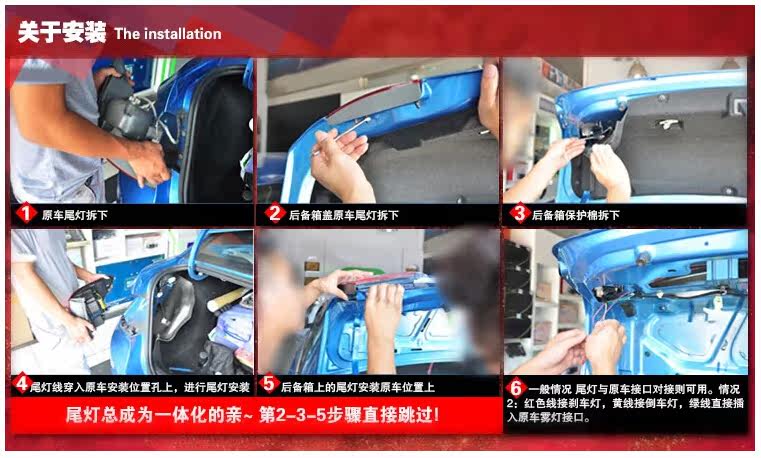 关于安装 The installation

1 原车尾灯拆下

2 后备箱盖原车尾灯拆下

3 后备箱保护棉拆下

4 尾灯线穿入原车安装位置孔上，进行尾灯安装

5 后备箱上的尾灯安装原车位置上

6 一般情况 尾灯与原车接口对接则可用。情况2：红色线接刹车灯，黄线接倒车灯，绿线直接插入原车雾灯接口。

尾灯总成为一体化的亲~ 第2-3-5步骤直接跳过！