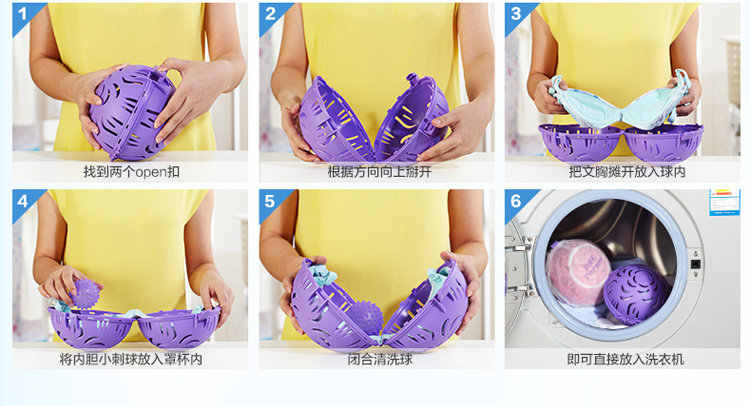 1
找到两个open扣

2
根据方向向上掰开

3
把文胸摊开放入球内

4
将内胆小刺球放入罩杯内

5
闭合清洗球

6
即可直接放入洗衣机