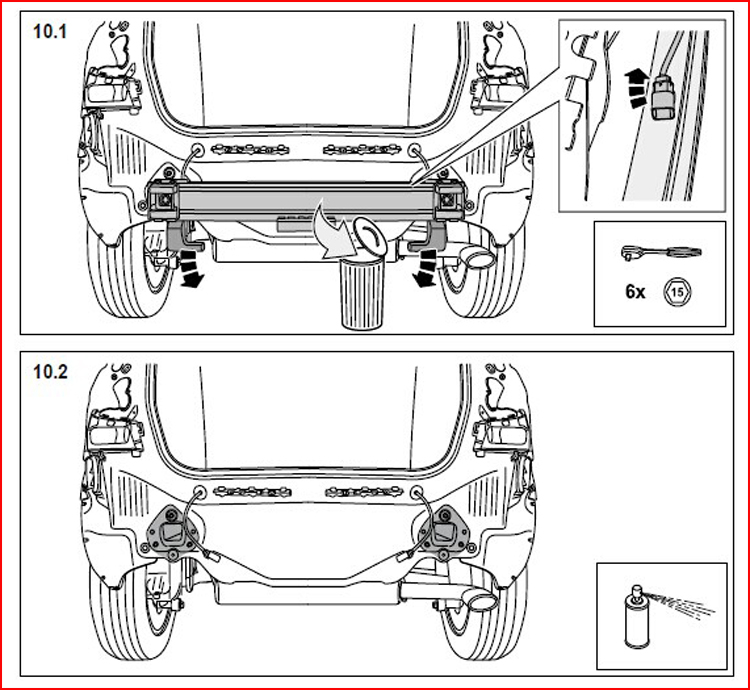 10.1

6x 15

10.2