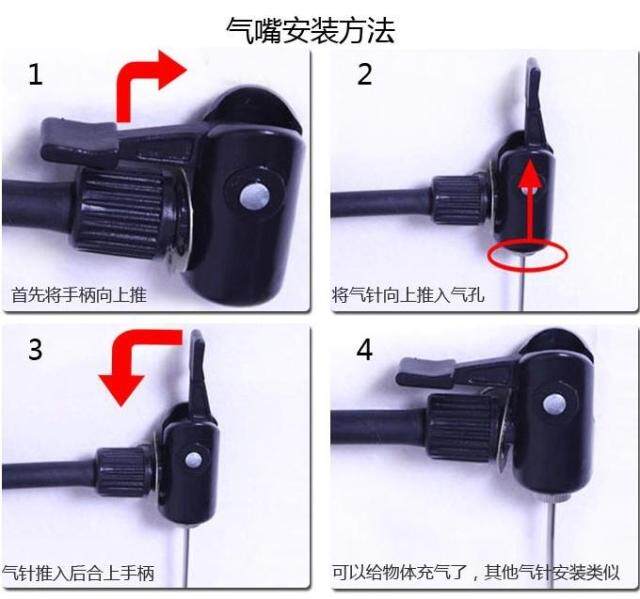 气嘴安装方法

1

首先将手柄向上推

2

将气针向上推入气孔

3

气针推入后合上手柄

4

可以给物体充气了，其他气针安装类似