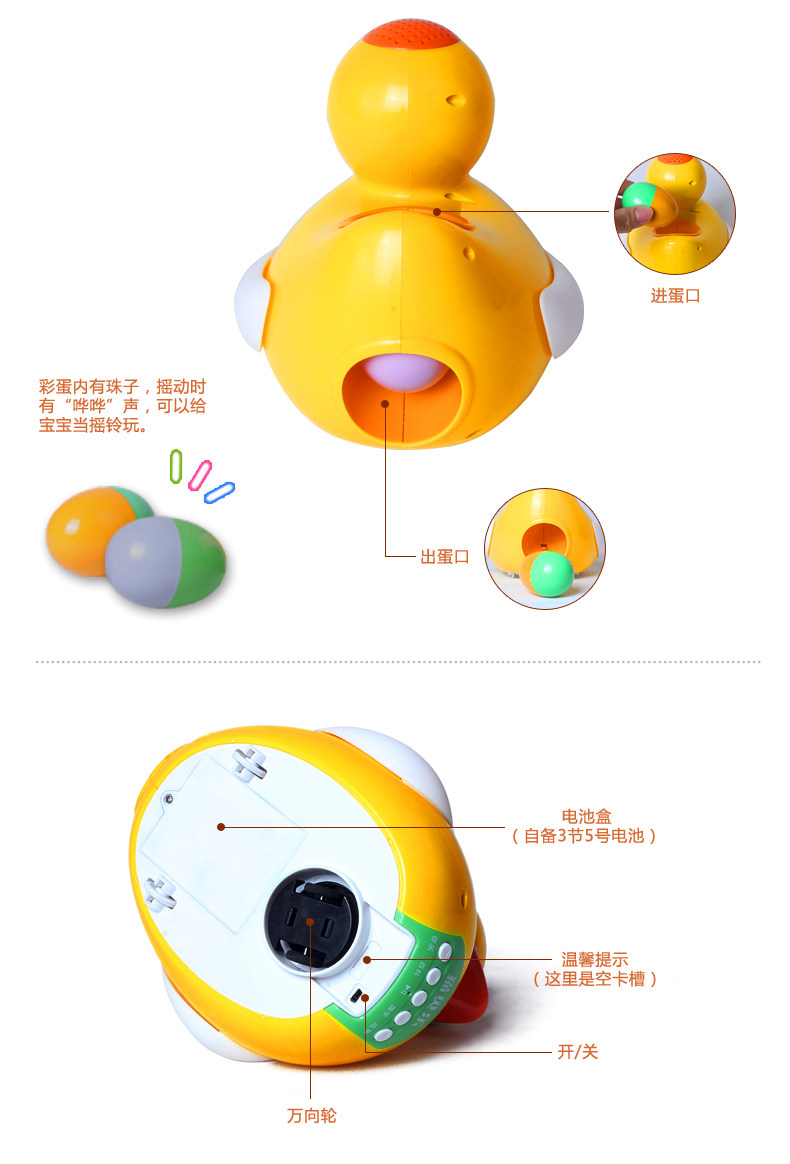 进蛋口

彩蛋内有珠子，摇动时有“哗哗”声，可以给宝宝当摇铃玩。

出蛋口

电池盒
（自备3节5号电池）

温馨提示
（这里是空卡槽）

开/关

万向轮