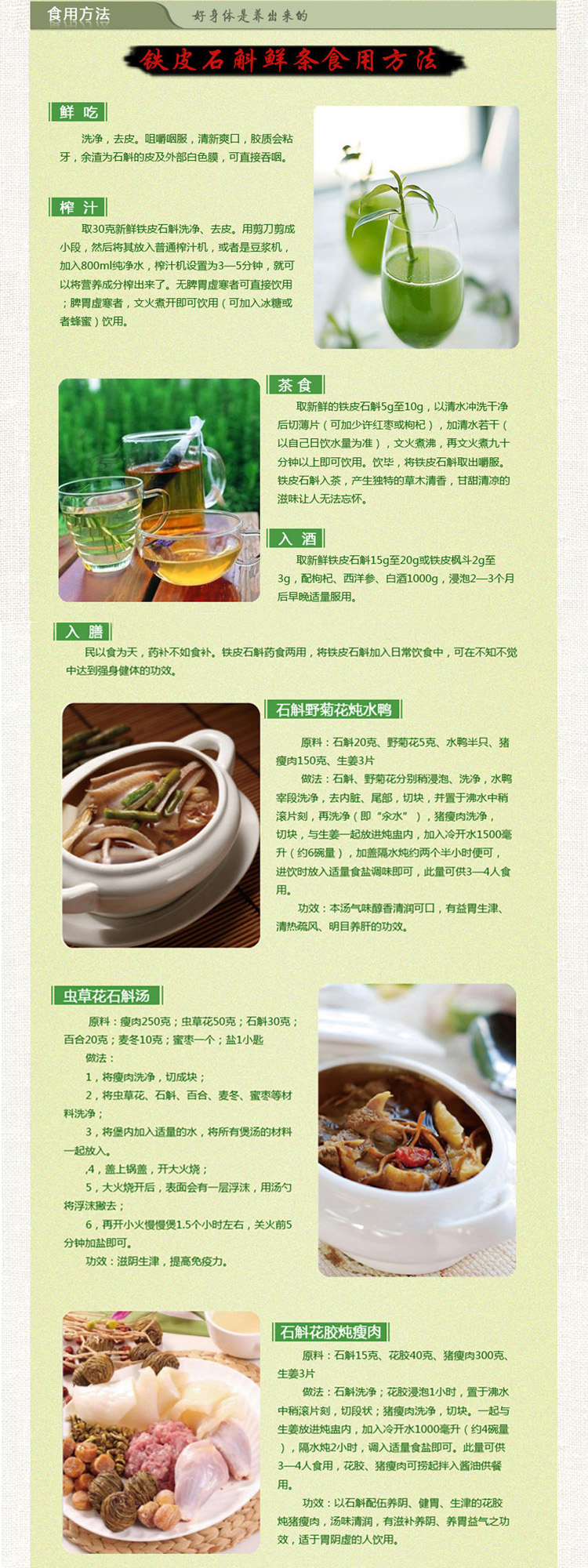 食用方法

好身体是养出来的

铁皮石斛鲜条食用方法

鲜 吃

洗净，去皮。咀嚼咽服，清新爽口，胶质会粘牙，余渣为石斛的皮及外部白色膜，可直接吞咽。

榨 汁

取30克新鲜铁皮石斛洗净、去皮。用剪刀剪成小段，然后将其放入普通榨汁机，或者是豆浆机，加入800ml纯净水，榨汁机设置为3—5分钟，就可以将营养成分榨出来了。无脾胃虚寒者可直接饮用；脾胃虚寒者，文火煮开即可饮用（可加入冰糖或者蜂蜜）饮用。

茶 食

取新鲜的铁皮石斛5g至10g，以清水冲洗干净后切薄片（可加少许红枣或枸杞），加清水若干（以自己日饮水量为准），文火煮沸，再文火煮九十分钟以上即可饮用。饮毕，将铁皮石斛取出嚼服。铁皮石斛入茶，产生独特的草木清香，甘甜清凉的滋味让人无法忘怀。

入 酒

取新鲜铁皮石斛15g至20g或铁皮枫斗2g至3g，配枸杞、西洋参、白酒1000g，浸泡2—3个月后早晚适量服用。

入 膳

民以食为天，药补不如食补。铁皮石斛药食两用，将铁皮石斛加入日常饮食中，可在不知不觉中达到强身健体的功效。

石斛野菊花炖水鸭

原料：石斛20克、野菊花5克、水鸭半只、猪瘦肉150克、生姜3片

做法：石斛、野菊花分别稍浸泡、洗净，水鸭宰段洗净，去内脏、尾部，切块，并置于沸水中稍滚片刻，再洗净（即“汆水”），猪瘦肉洗净，切块，与生姜一起放进炖盅内，加入冷开水1500毫升（约6碗量），加盖隔水炖约两个半小时便可，进饮时放入适量食盐调味即可，此量可供3—4人食用。

功效：本汤气味醇香清润可口，有益胃生津、清热疏风、明目养肝的功效。

虫草花石斛汤

原料：瘦肉250克；虫草花50克；石斛30克；百合20克；麦冬10克；蜜枣一个；盐1小匙

做法：

1，将瘦肉洗净，切成块；

2，将虫草花、石斛、百合、麦冬、蜜枣等材料洗净；

3，将煲内加入适量的水，将所有煲汤的材料一起放入。

.4，盖上锅盖，开大火烧；

5，大火烧开后，表面会有一层浮沫，用汤勺将浮沫撇去；

6，再开小火慢慢煲1.5个小时左右，关火前5分钟加盐即可。

功效：滋阴生津，提高免疫力。

石斛花胶炖瘦肉

原料：石斛15克、花胶40克、猪瘦肉300克、生姜3片

做法：石斛洗净；花胶浸泡1小时，置于沸水中稍滚片刻，切段状；猪瘦肉洗净，切块。一起与生姜放进炖盅内，加入冷开水1000毫升（约4碗量），隔水炖2小时，调入适量食盐即可。此量可供3—4人食用，花胶、猪瘦肉可捞起拌入酱油供餐用。

功效：以石斛配伍养阴、健胃、生津的花胶炖猪瘦肉，汤味清润，有滋补养阴、养胃益气之功效，适于胃阴虚的人饮用。