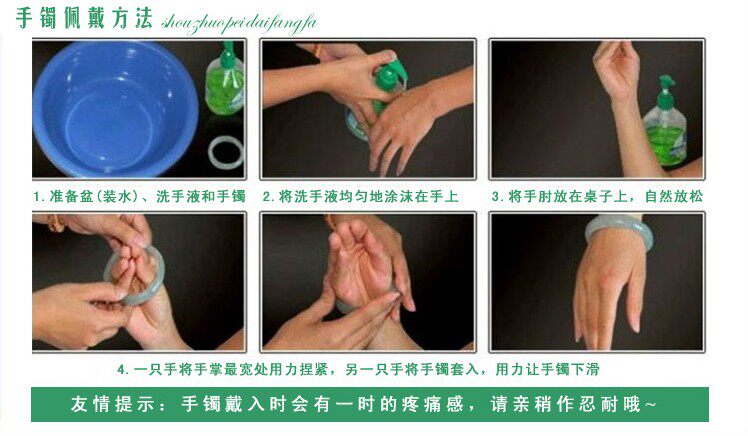 手镯佩戴方法 shouzhuopeidaifangfa

1. 准备盆（装水）、洗手液和手镯

2. 将洗手液均匀地涂沫在手上

3. 将手肘放在桌子上，自然放松

4. 一只手将手掌最宽处用力捏紧，另一只手将手镯套入，用力让手镯下滑

友情提示：手镯戴入时会有一时的疼痛感，请亲稍作忍耐哦~