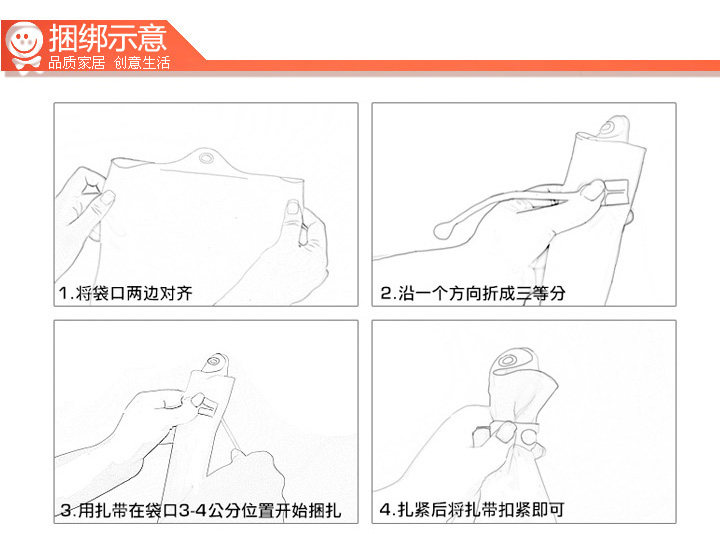 捆绑示意
品质家居 创意生活

1.将袋口两边对齐

2.沿一个方向折成三等分

3.用扎带在袋口3-4公分位置开始捆扎

4.扎紧后将扎带扣紧即可