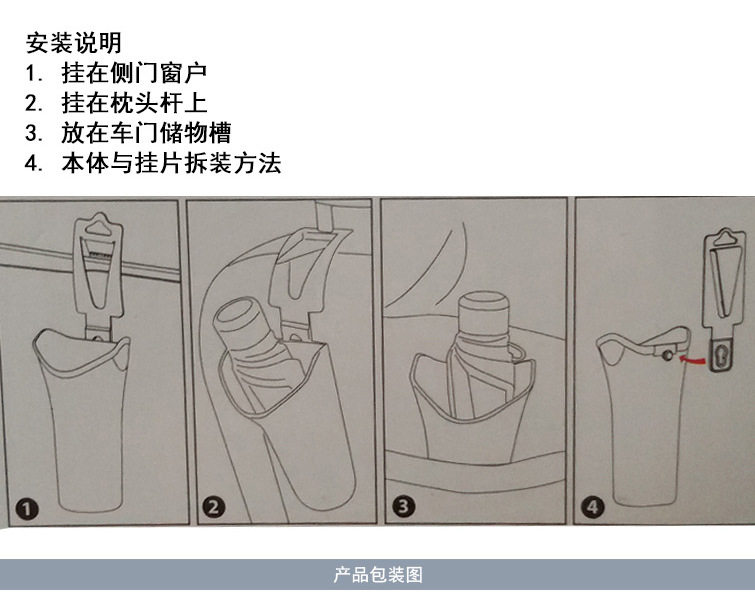 安装说明
1. 挂在侧门窗户
2. 挂在枕头杆上
3. 放在车门储物槽
4. 本体与挂片拆装方法

1

2

3

4

产品包装图