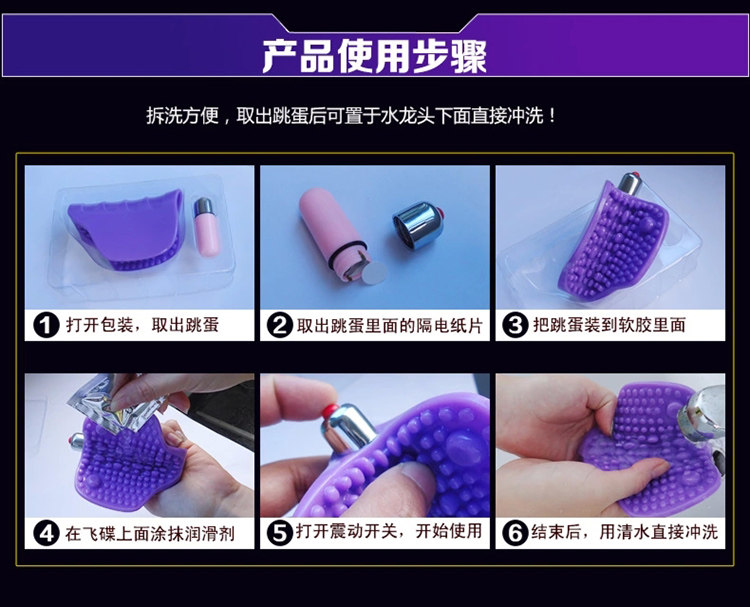 产品使用步骤

拆洗方便，取出跳蛋后可置于水龙头下面直接冲洗！

1 打开包装，取出跳蛋

2 取出跳蛋里面的隔电纸片

3 把跳蛋装到软胶里面

4 在飞碟上面涂抹润滑剂

5 打开震动开关，开始使用

6 结束后，用清水直接冲洗