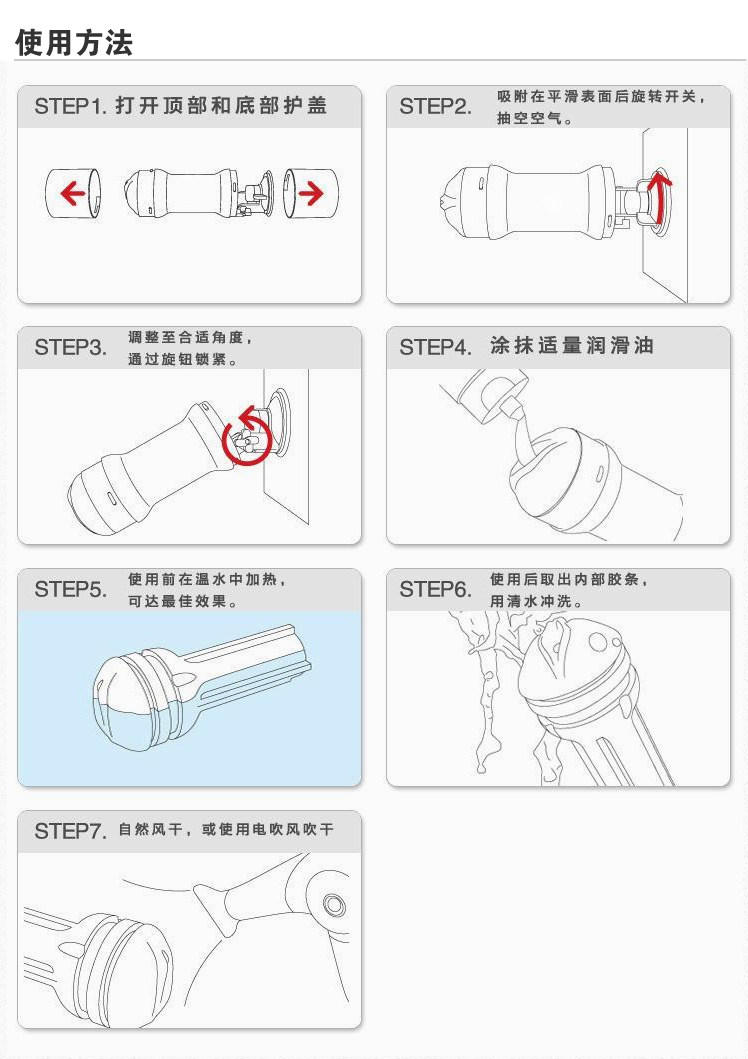 使用方法

STEP1. 打开顶部和底部护盖

STEP2. 吸附在平滑表面后旋转开关，抽空空气。

STEP3. 调整至合适角度，通过旋钮锁紧。

STEP4. 涂抹适量润滑油

STEP5. 使用前在温水中加热，可达最佳效果。

STEP6. 使用后取出内部胶条，用清水冲洗。

STEP7. 自然风干，或使用电吹风吹干