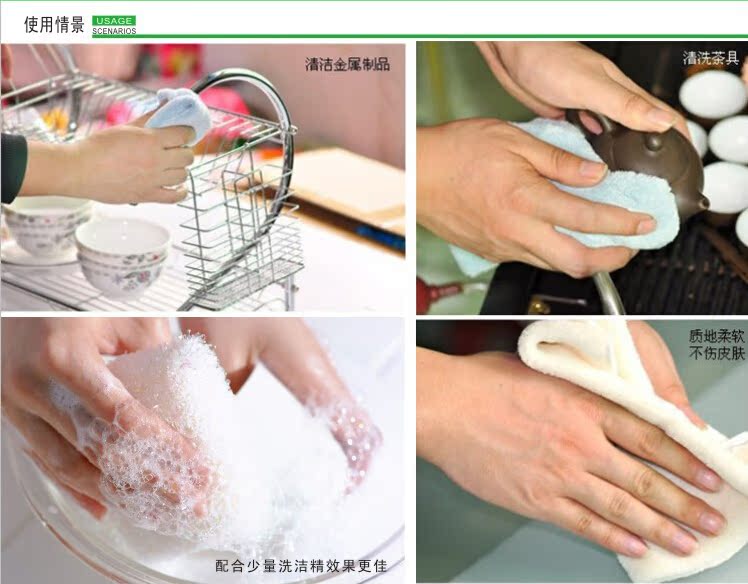 使用情景 USAGE SCENARIOS

清洁金属制品

清洗茶具

配合少量洗洁精效果更佳

质地柔软
不伤皮肤