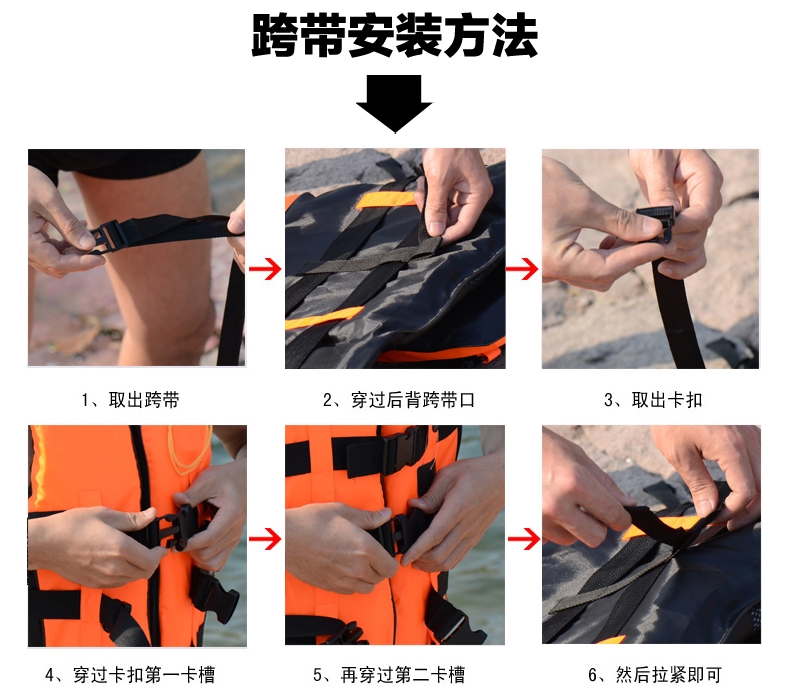 跨带安装方法

1、取出跨带

2、穿过后背跨带口

3、取出卡扣

4、穿过卡扣第一卡槽

5、再穿过第二卡槽

6、然后拉紧即可