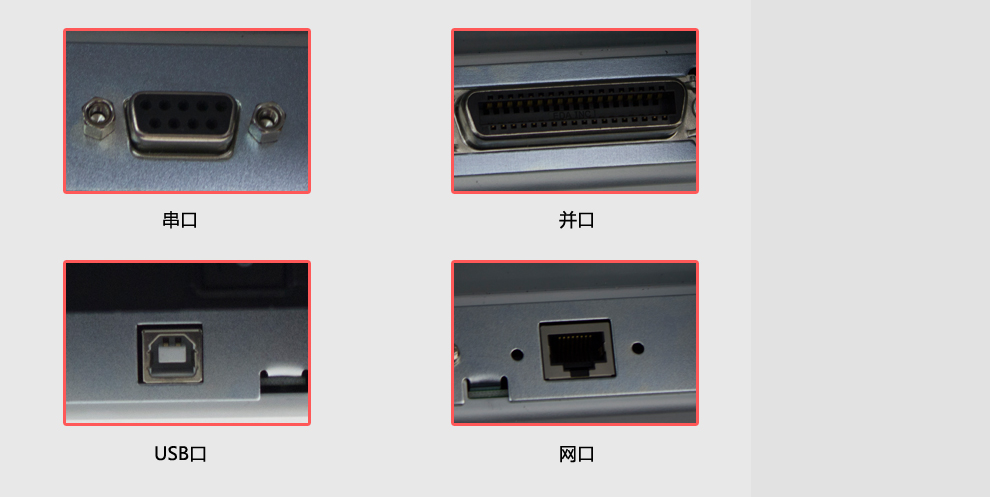 串口

并口

USB口

网口