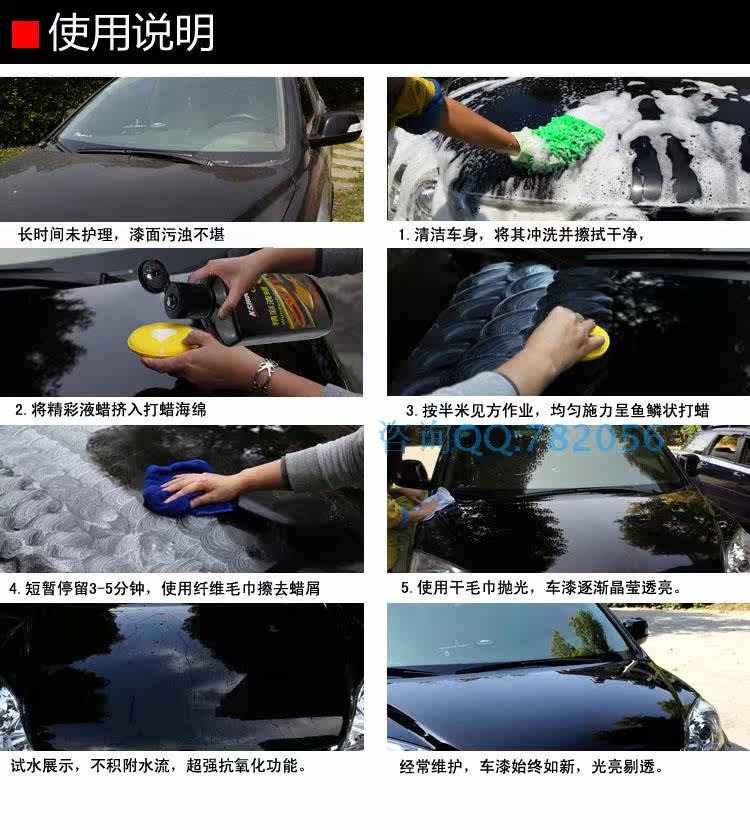 使用说明

长时间未护理，漆面污浊不堪

1. 清洁车身，将其冲洗并擦拭干净，

2. 将精彩液蜡挤入打蜡海绵

3. 按半米见方作业，均匀施力呈鱼鳞状打蜡

咨询QQ:782056

4. 短暂停留3-5分钟，使用纤维毛巾擦去蜡屑

5. 使用干毛巾抛光，车漆逐渐晶莹透亮。

试水展示，不积附水流，超强抗氧化功能。

经常维护，车漆始终如新，光亮剔透。