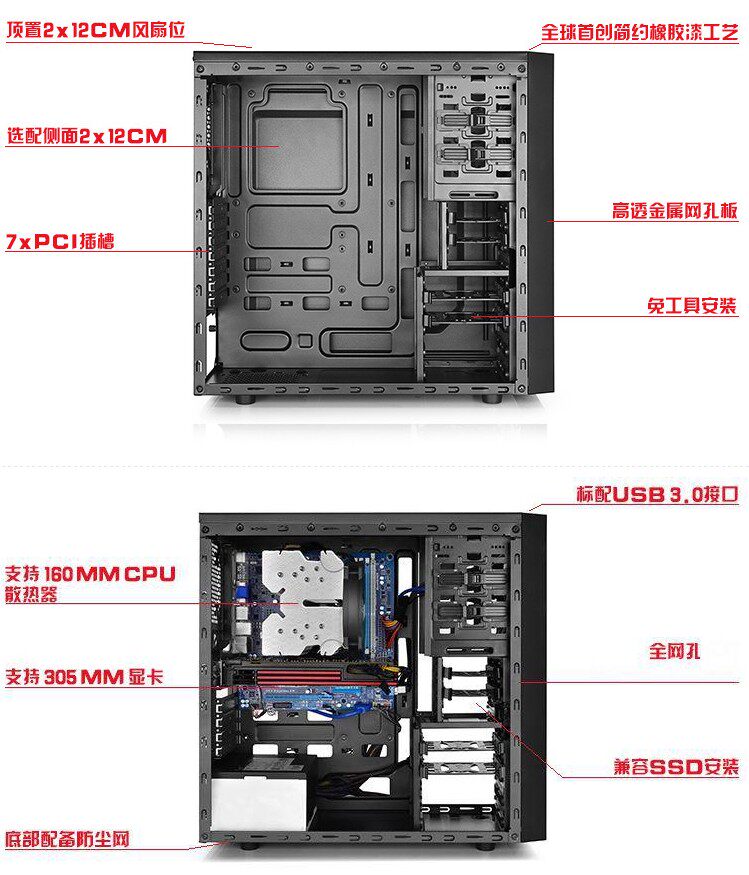 顶置2x12CM风扇位

全球首创简约橡胶漆工艺

选配侧面2x12CM

高透金属网孔板

7xPCI插槽

免工具安装

标配USB 3.0接口

支持160MM CPU散热器

全网孔

支持305MM显卡

兼容SSD安装

底部配备防尘网