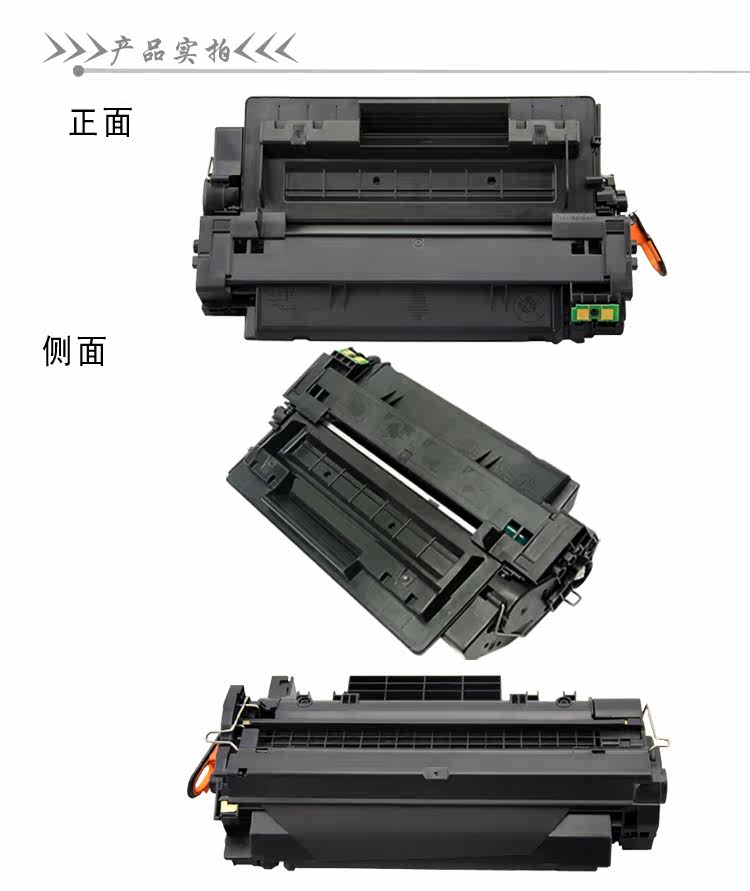 产品实拍

正面

侧面