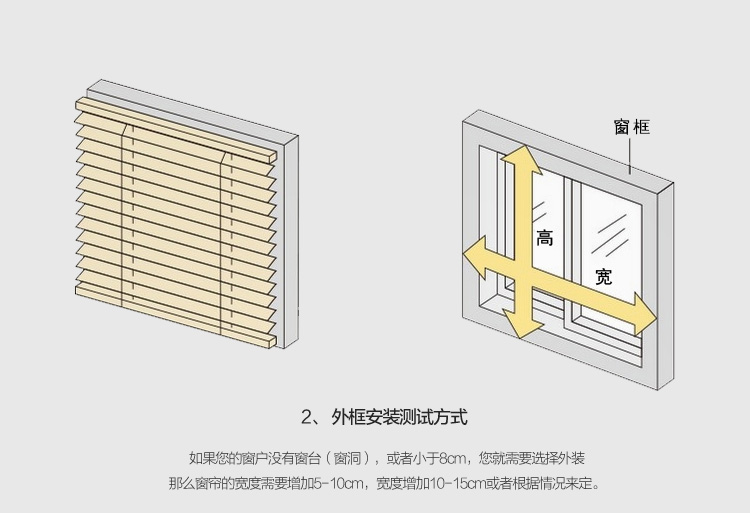 窗框

高

宽

2、外框安装测试方式

如果您的窗户没有窗台（窗洞），或者小于8cm，您就需要选择外装
那么窗帘的宽度需要增加5-10cm，宽度增加10-15cm或者根据情况来定。