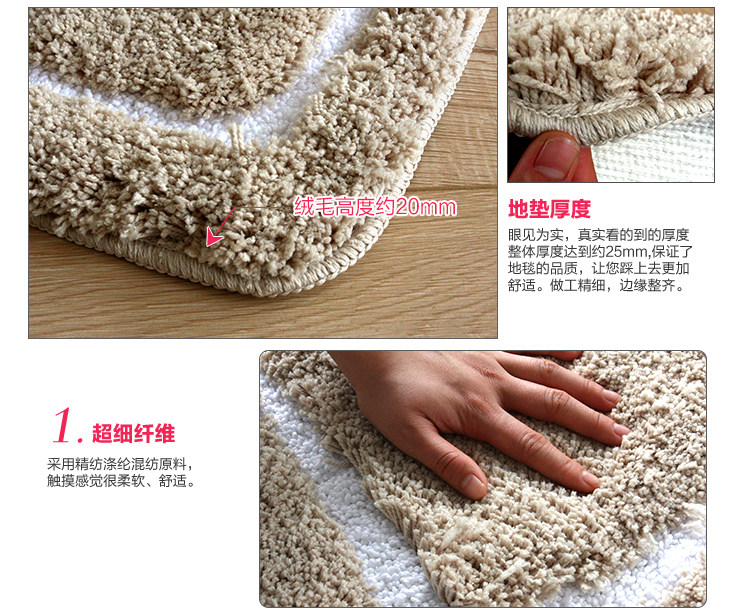 绒毛高度约20mm

地垫厚度

眼见为实，真实看的到的厚度整体厚度达到约25mm,保证了地毯的品质，让您踩上去更加舒适。做工精细，边缘整齐。

1. 超细纤维

采用精纺涤纶混纺原料，触摸感觉很柔软、舒适。