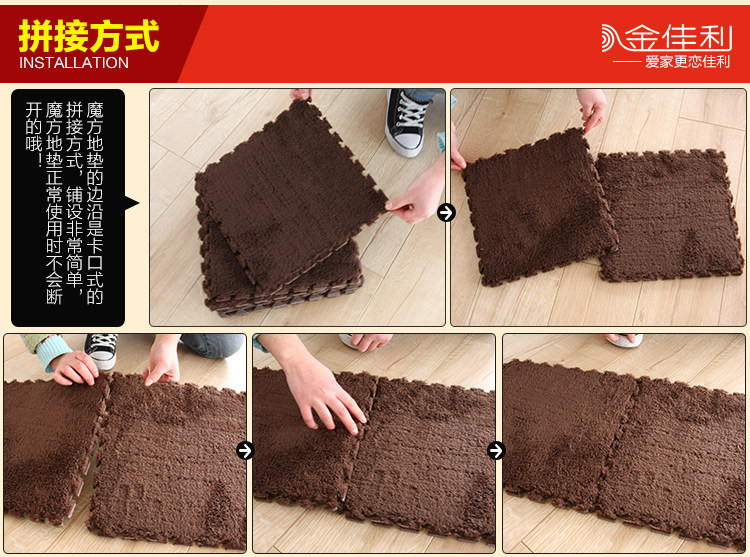 拼接方式
INSTALLATION

金佳利
爱家更恋佳利

魔方地垫的边沿是卡口式的拼接方式，铺设非常简单，魔方地垫正常使用时不会断开的哦！