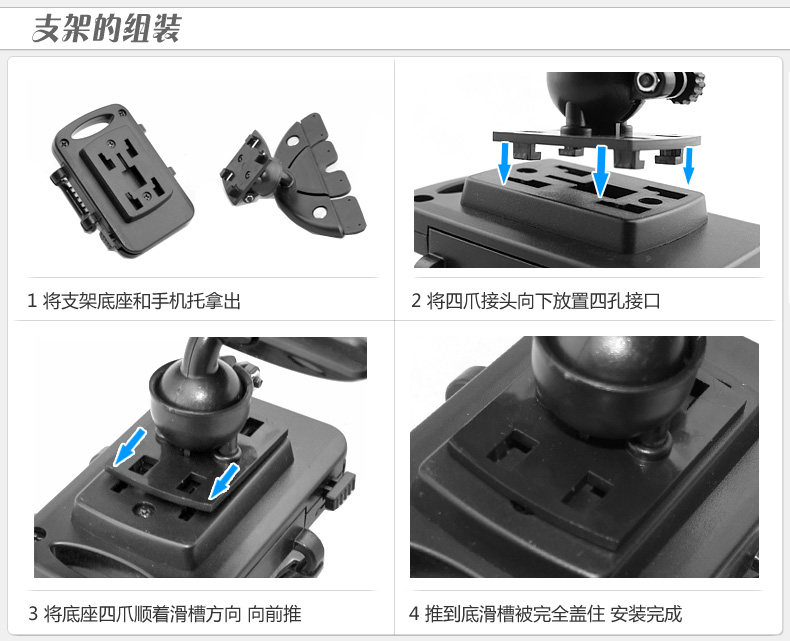 支架的组装

1 将支架底座和手机托拿出

2 将四爪接头向下放置四孔接口

3 将底座四爪顺着滑槽方向 向前推

4 推到底滑槽被完全盖住 安装完成