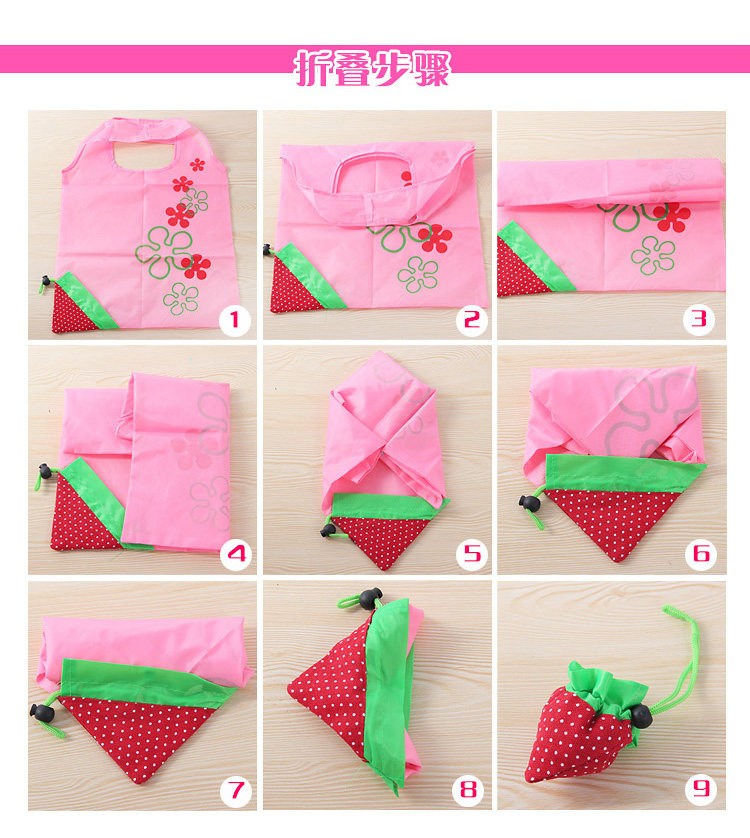 折叠步骤

1

2

3

4

5

6

7

8

9