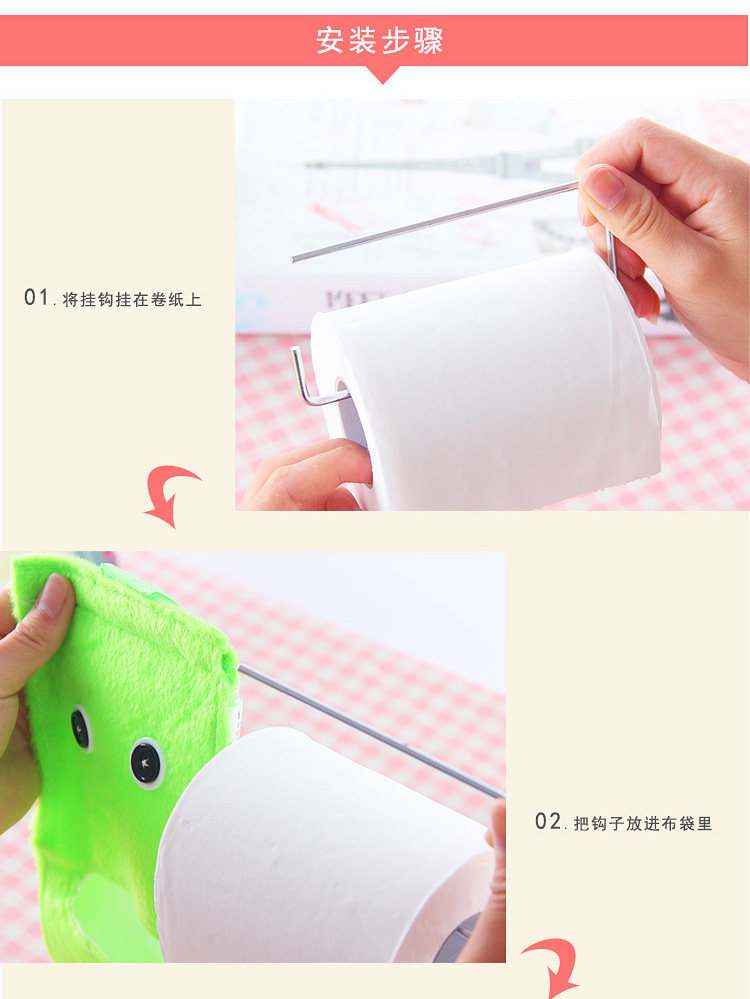 安装步骤

01. 将挂钩挂在卷纸上

02. 把钩子放进布袋里