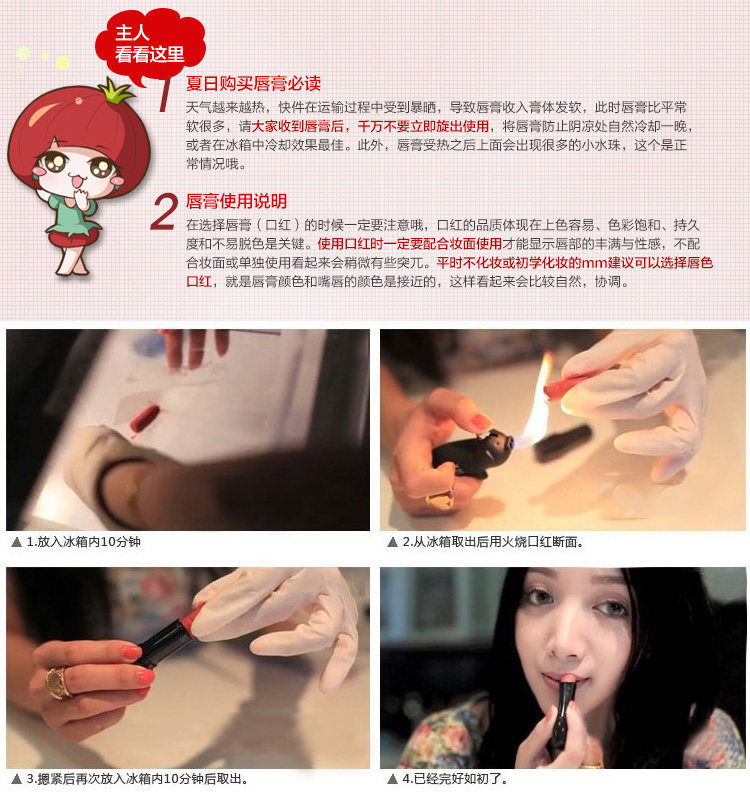 主人
看看这里

1 夏日购买唇膏必读
天气越来越热，快件在运输过程中受到暴晒，导致唇膏收入膏体发软，此时唇膏比平常软很多，请大家收到唇膏后，千万不要立即旋出使用，将唇膏防止阴凉处自然冷却一晚，或者在冰箱中冷却效果最佳。此外，唇膏受热之后上面会出现很多的小水珠，这个是正常情况哦。

2 唇膏使用说明
在选择唇膏（口红）的时候一定要注意哦，口红的品质体现在上色容易、色彩饱和、持久度和不易脱色是关键。使用口红时一定要配合妆面使用才能显示唇部的丰满与性感，不配合妆面或单独使用看起来会稍微有些突兀。平时不化妆或初学化妆的mm建议可以选择唇色口红，就是唇膏颜色和嘴唇的颜色是接近的，这样看起来会比较自然，协调。

▲ 1.放入冰箱内10分钟

▲ 2.从冰箱取出后用火烧口红断面。

▲ 3.摁紧后再次放入冰箱内10分钟后取出。

▲ 4.已经完好如初了。