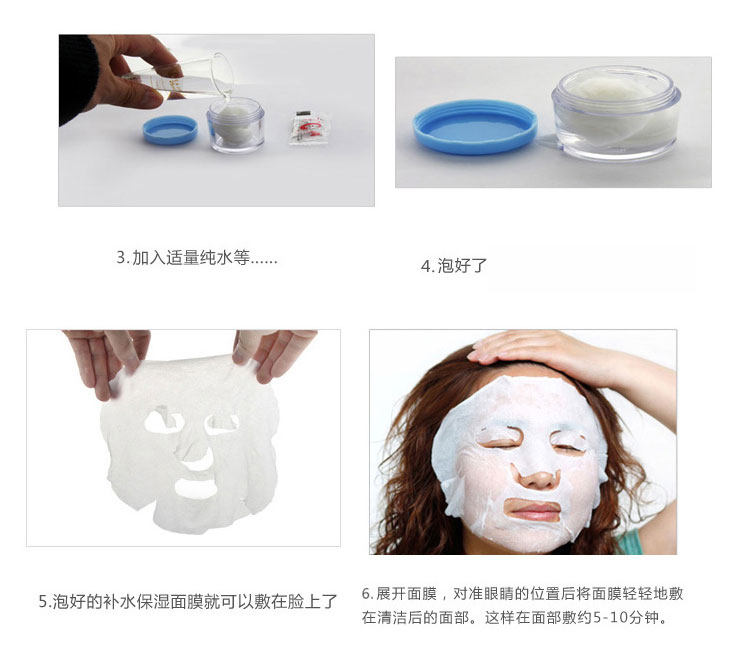 3.加入适量纯水等......

4.泡好了

5.泡好的补水保湿面膜就可以敷在脸上了

6.展开面膜，对准眼睛的位置后将面膜轻轻地敷在清洁后的面部。这样在面部敷约5-10分钟。