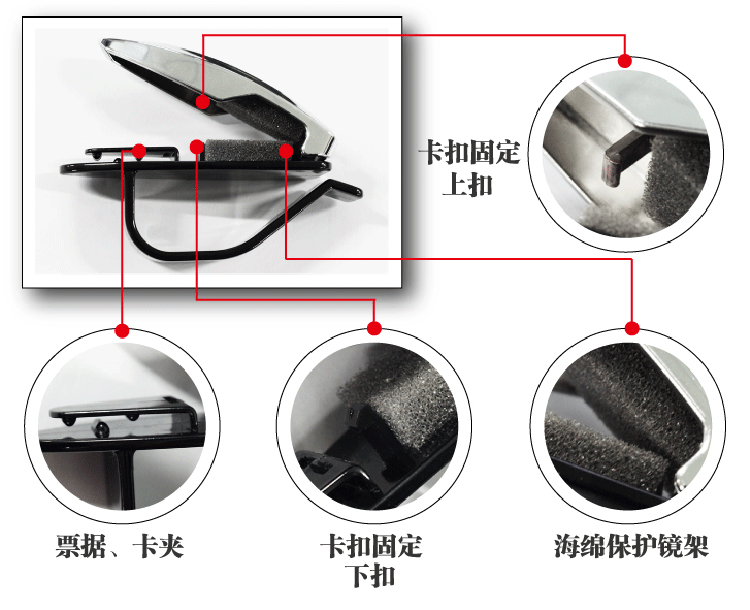 卡扣固定
上扣

票据、卡夹

卡扣固定
下扣

海绵保护镜架