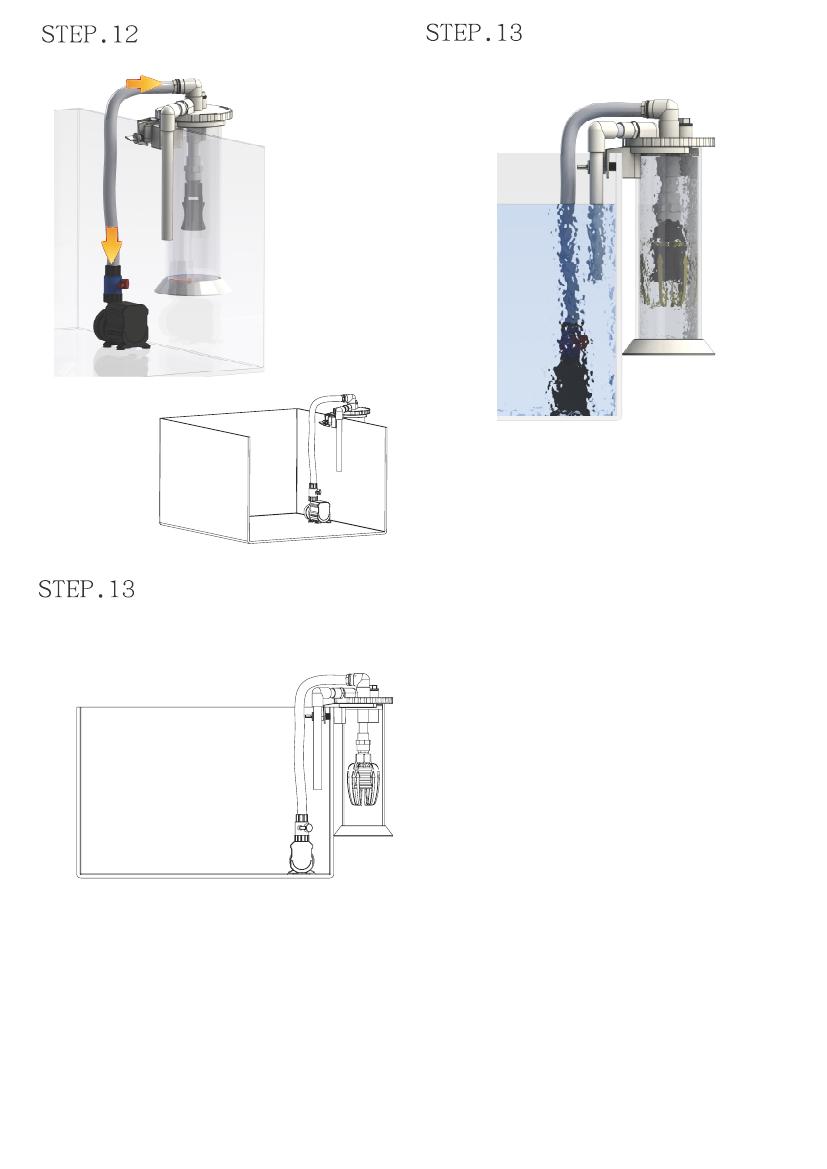 STEP.12

STEP.13

STEP.13