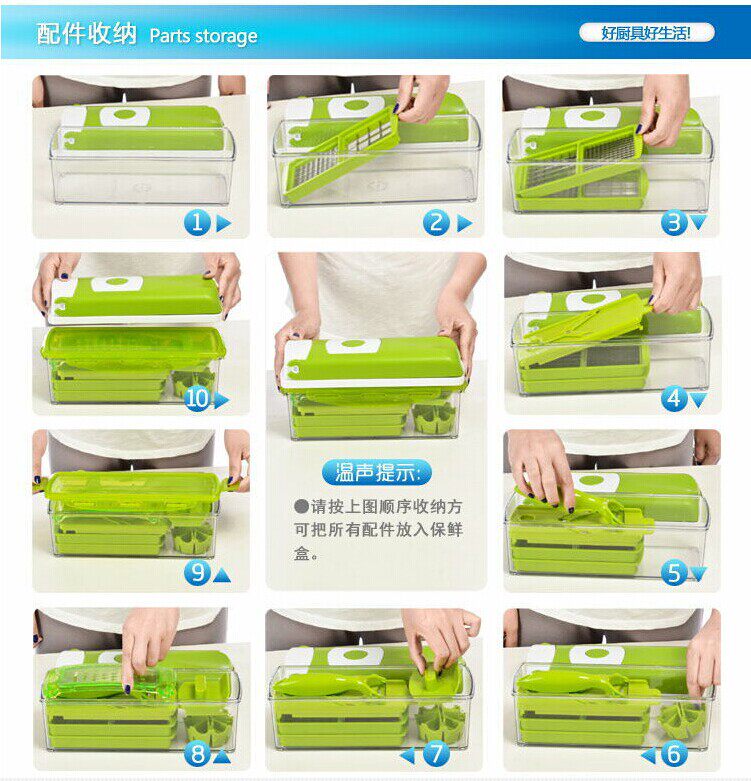 配件收纳 Parts storage

好厨具好生活!

1

2

3

10

4

温声提示:

●请按上图顺序收纳方可把所有配件放入保鲜盒。

9

5

8

7

6