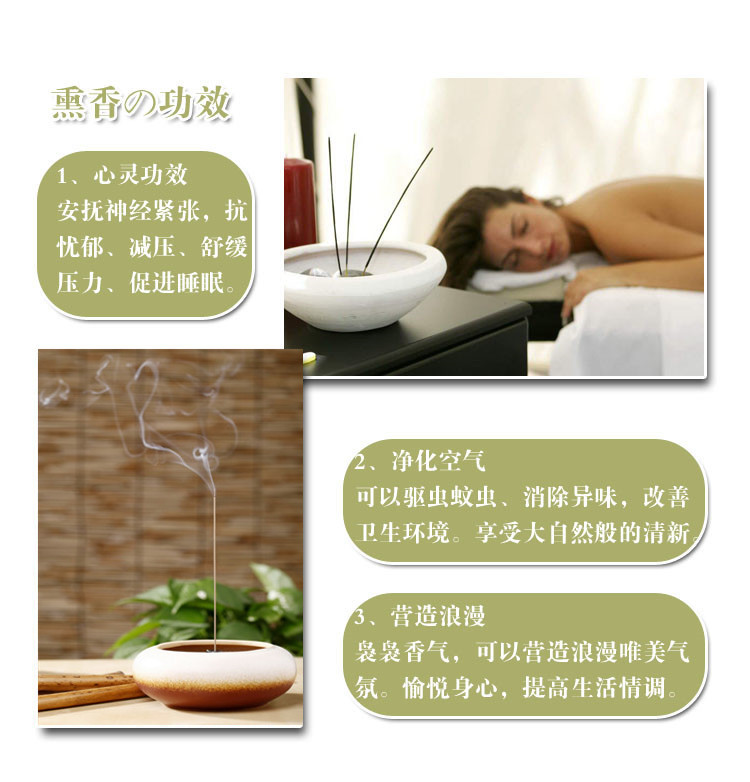 熏香の功效

1、心灵功效
安抚神经紧张，抗忧郁、减压、舒缓压力、促进睡眠。

2、净化空气
可以驱虫蚊虫、消除异味，改善卫生环境。享受大自然般的清新。

3、营造浪漫
袅袅香气，可以营造浪漫唯美气氛。愉悦身心，提高生活情调。