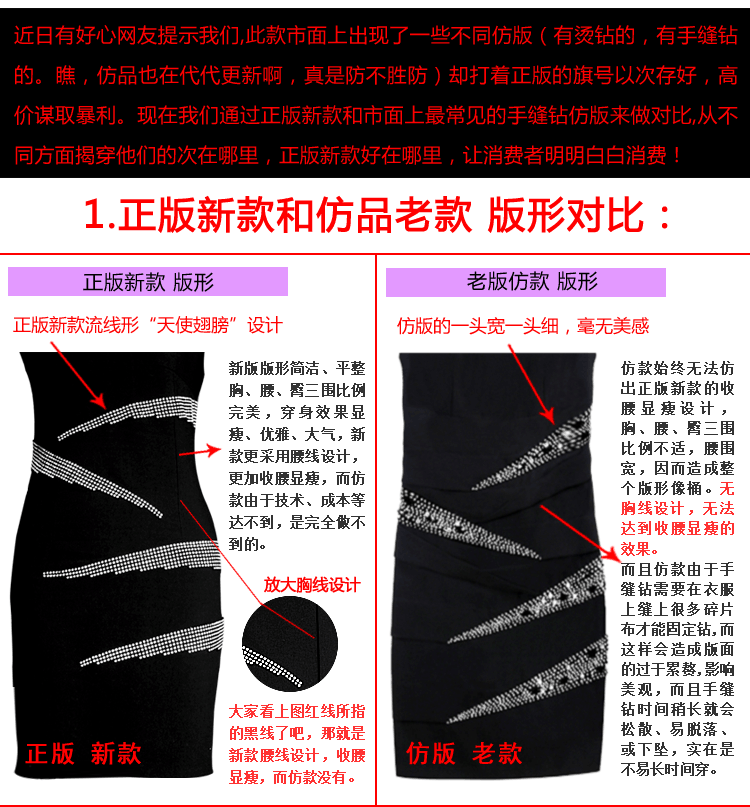 近日有好心网友提示我们,此款市面上出现了一些不同仿版（有烫钻的，有手缝钻的。瞧，仿品也在代代更新啊，真是防不胜防）却打着正版的旗号以次存好，高价谋取暴利。现在我们通过正版新款和市面上最常见的手缝钻仿版来做对比,从不同方面揭穿他们的次在哪里，正版新款好在哪里，让消费者明明白白消费！

1.正版新款和仿品老款 版形对比：

正版新款 版形

正版新款流线形“天使翅膀”设计

新版版形简洁、平整胸、腰、臀三围比例完美，穿身效果显瘦、优雅、大气，新款更采用腰线设计，更加收腰显瘦，而仿款由于技术、成本等达不到，是完全做不到的。

放大胸线设计

大家看上图红线所指的黑线了吧，那就是新款腰线设计，收腰显瘦，而仿款没有。

正版 新款

老版仿款 版形

仿版的一头宽一头细，毫无美感

仿款始终无法仿出正版新款的收腰显瘦设计，胸、腰、臀三围比例不适，腰围宽，因而造成整个版形像桶。无胸线设计，无法达到收腰显瘦的效果。

而且仿款由于手缝钻需要在衣服上缝上很多碎片布才能固定钻,而这样会造成版面的过于累赘,影响美观，而且手缝钻时间稍长就会松散、易脱落、或下坠，实在是不易长时间穿。

仿版 老款