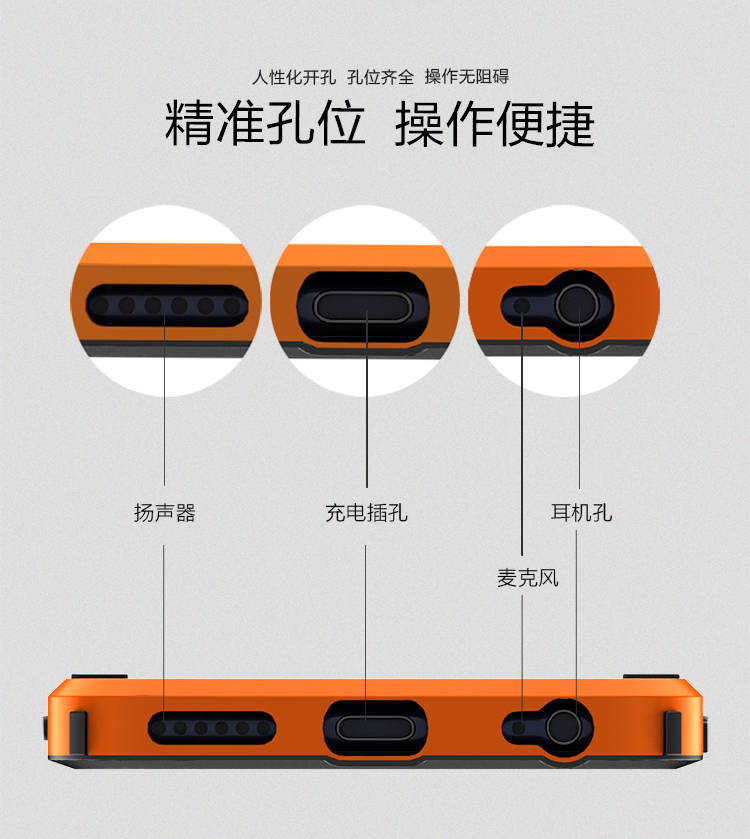 人性化开孔 孔位齐全 操作无阻碍

精准孔位 操作便捷

扬声器

充电插孔

耳机孔

麦克风