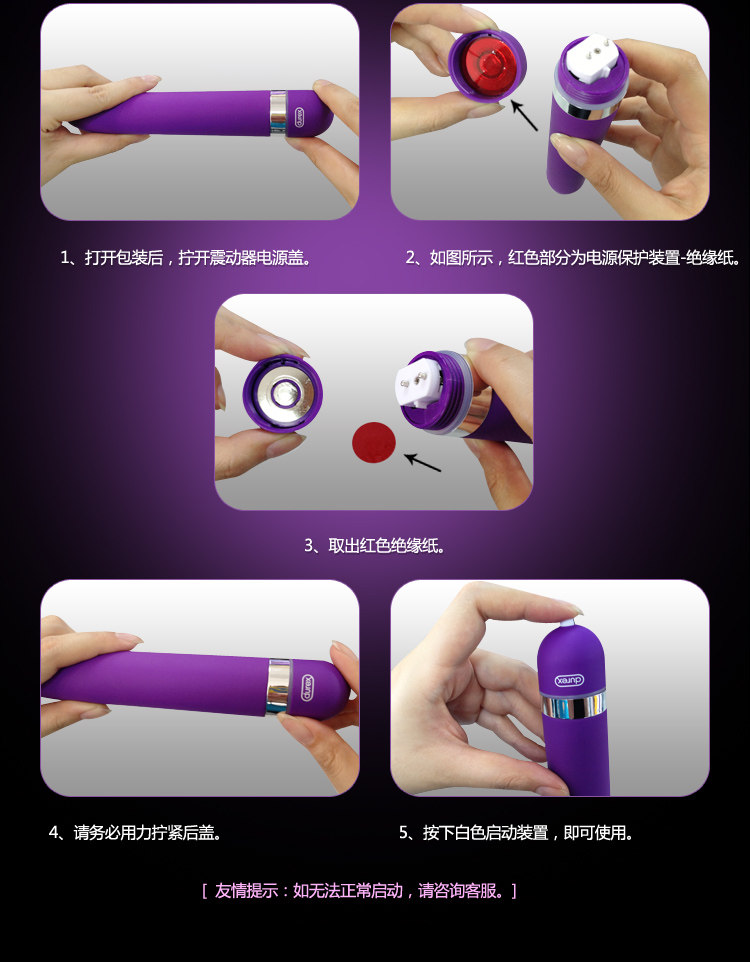 durex

1、打开包装后，拧开震动器电源盖。

2、如图所示，红色部分为电源保护装置-绝缘纸。

3、取出红色绝缘纸。

durex

durex

4、请务必用力拧紧后盖。

5、按下白色启动装置，即可使用。

[ 友情提示：如无法正常启动，请咨询客服。]