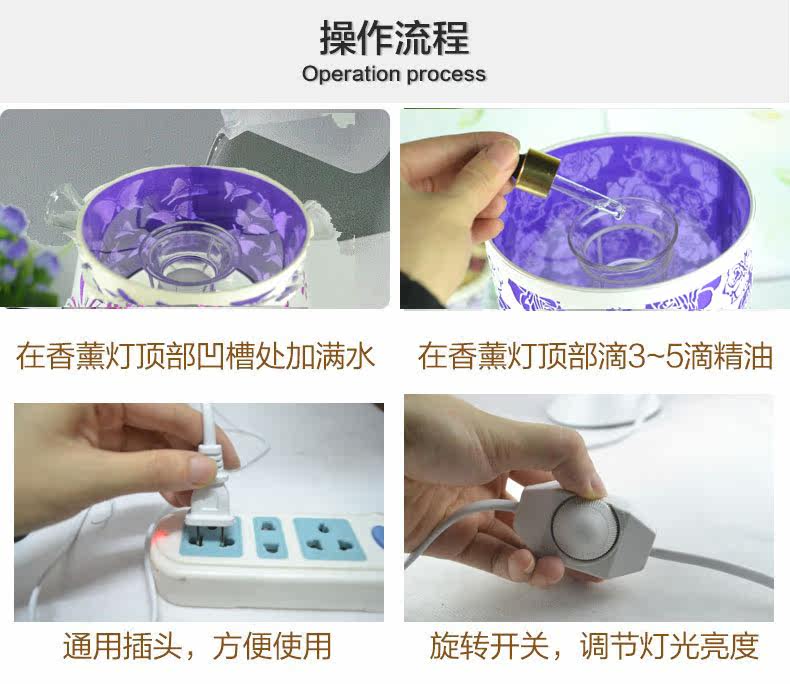 操作流程
Operation process

在香薰灯顶部凹槽处加满水

在香薰灯顶部滴3~5滴精油

通用插头，方便使用

旋转开关，调节灯光亮度