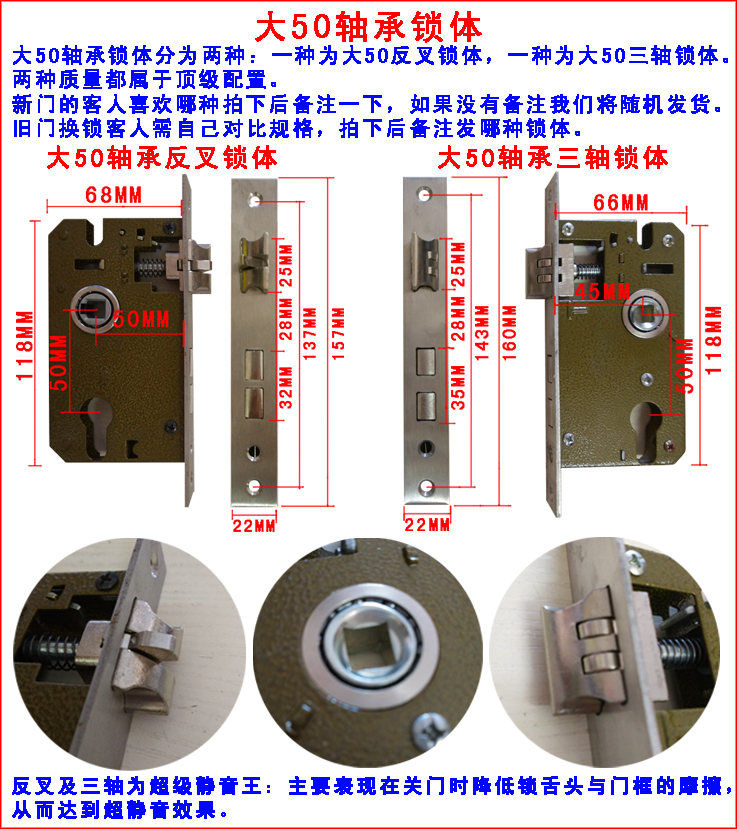 大50轴承锁体

大50轴承锁体分为两种：一种为大50反叉锁体，一种为大50三轴锁体。两种质量都属于顶级配置。
新门的客人喜欢哪种拍下后备注一下，如果没有备注我们将随机发货。
旧门换锁客人需自己对比规格，拍下后备注发哪种锁体。

大50轴承反叉锁体

68MM
118MM
50MM
50MM
25MM
28MM
32MM
137MM
157MM
22MM

大50轴承三轴锁体

66MM
45MM
50MM
118MM
25MM
28MM
35MM
143MM
160MM
22MM

反叉及三轴为超级静音王：主要表现在关门时降低锁舌头与门框的摩擦，从而达到超静音效果。