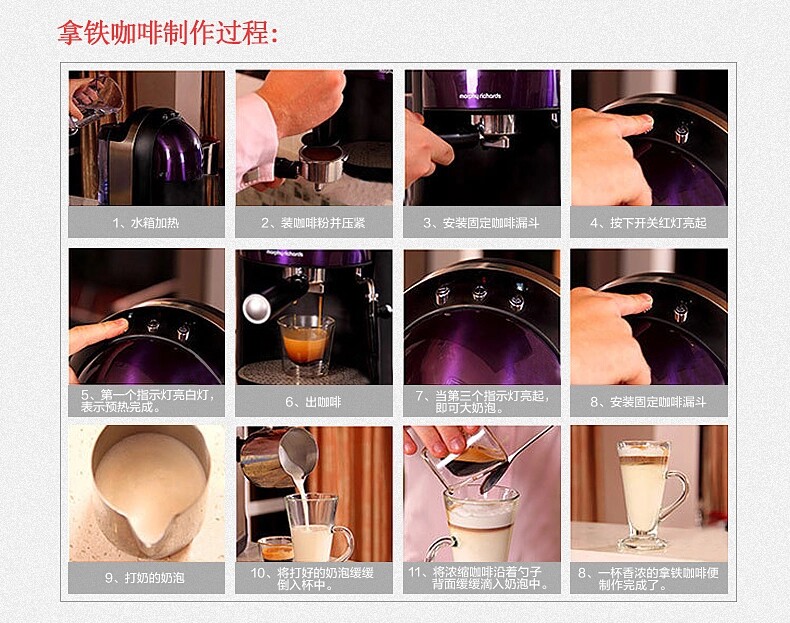 拿铁咖啡制作过程:

morphy richards

1、水箱加热

2、装咖啡粉并压紧

3、安装固定咖啡漏斗

4、按下开关红灯亮起

morphy richards

5、第一个指示灯亮白灯，表示预热完成。

6、出咖啡

7、当第三个指示灯亮起，即可大奶泡。

8、安装固定咖啡漏斗

9、打奶的奶泡

10、将打好的奶泡缓缓倒入杯中。

11、将浓缩咖啡沿着勺子背面缓缓滴入奶泡中。

8、一杯香浓的拿铁咖啡便制作完成了。