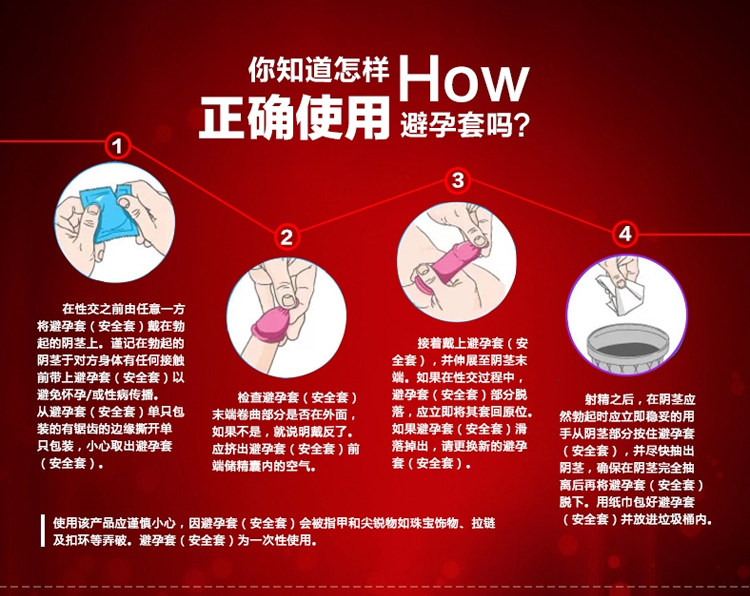 你知道怎样 How
正确使用 避孕套吗?

1

在性交之前由任意一方将避孕套（安全套）戴在勃起的阴茎上。谨记在勃起的阴茎于对方身体有任何接触前带上避孕套（安全套）以避免怀孕/或性病传播。
从避孕套（安全套）单只包装的有锯齿的边缘撕开单只包装，小心取出避孕套（安全套）。

2

检查避孕套（安全套）末端卷曲部分是否在外面，如果不是，就说明戴反了。应挤出避孕套（安全套）前端储精囊内的空气。

3

接着戴上避孕套（安全套），并伸展至阴茎末端。如果在性交过程中，避孕套（安全套）部分脱落，应立即将其套回原位。如果避孕套（安全套）滑落掉出，请更换新的避孕套（安全套）。

4

射精之后，在阴茎应然勃起时应立即稳妥的用手从阴茎部分按住避孕套（安全套），并尽快抽出阴茎，确保在阴茎完全抽离后再将避孕套（安全套）脱下。用纸巾包好避孕套（安全套）并放进垃圾桶内。

使用该产品应谨慎小心，因避孕套（安全套）会被指甲和尖锐物如珠宝饰物、拉链及扣环等弄破。避孕套（安全套）为一次性使用。