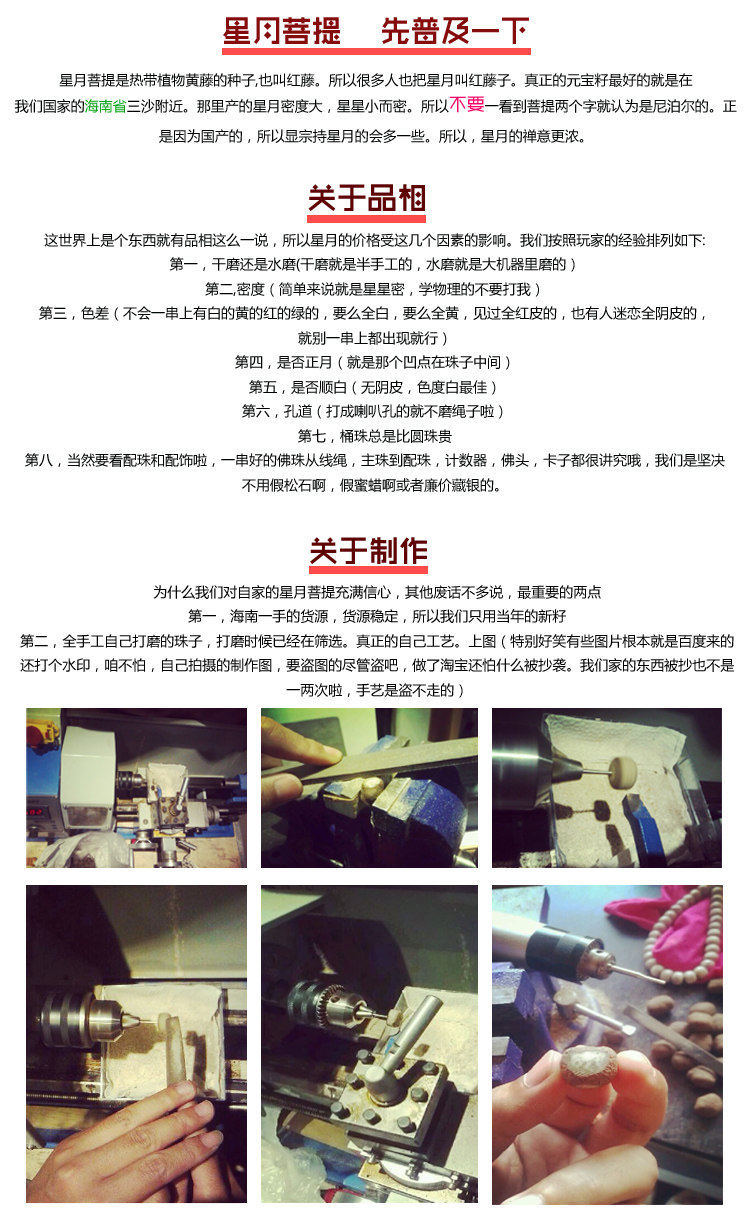 星月菩提　先普及一下

星月菩提是热带植物黄藤的种子,也叫红藤。所以很多人也把星月叫红藤子。真正的元宝籽最好的就是在我们国家的海南省三沙附近。那里产的星月密度大，星星小而密。所以不要一看到菩提两个字就认为是尼泊尔的。正是因为国产的，所以显宗持星月的会多一些。所以，星月的禅意更浓。

关于品相

这世界上是个东西就有品相这么一说，所以星月的价格受这几个因素的影响。我们按照玩家的经验排列如下:
第一，干磨还是水磨(干磨就是半手工的，水磨就是大机器里磨的）
第二,密度（简单来说就是星星密，学物理的不要打我）
第三，色差（不会一串上有白的黄的红的绿的，要么全白，要么全黄，见过全红皮的，也有人迷恋全阴皮的，就别一串上都出现就行）
第四，是否正月（就是那个凹点在珠子中间）
第五，是否顺白（无阴皮，色度白最佳）
第六，孔道（打成喇叭孔的就不磨绳子啦）
第七，桶珠总是比圆珠贵
第八，当然要看配珠和配饰啦，一串好的佛珠从线绳，主珠到配珠，计数器，佛头，卡子都很讲究哦，我们是坚决不用假松石啊，假蜜蜡啊或者廉价藏银的。

关于制作

为什么我们对自家的星月菩提充满信心，其他废话不多说，最重要的两点
第一，海南一手的货源，货源稳定，所以我们只用当年的新籽
第二，全手工自己打磨的珠子，打磨时候已经在筛选。真正的自己工艺。上图（特别好笑有些图片根本就是百度来的还打个水印，咱不怕，自己拍摄的制作图，要盗图的尽管盗吧，做了淘宝还怕什么被抄袭。我们家的东西被抄也不是一两次啦，手艺是盗不走的）