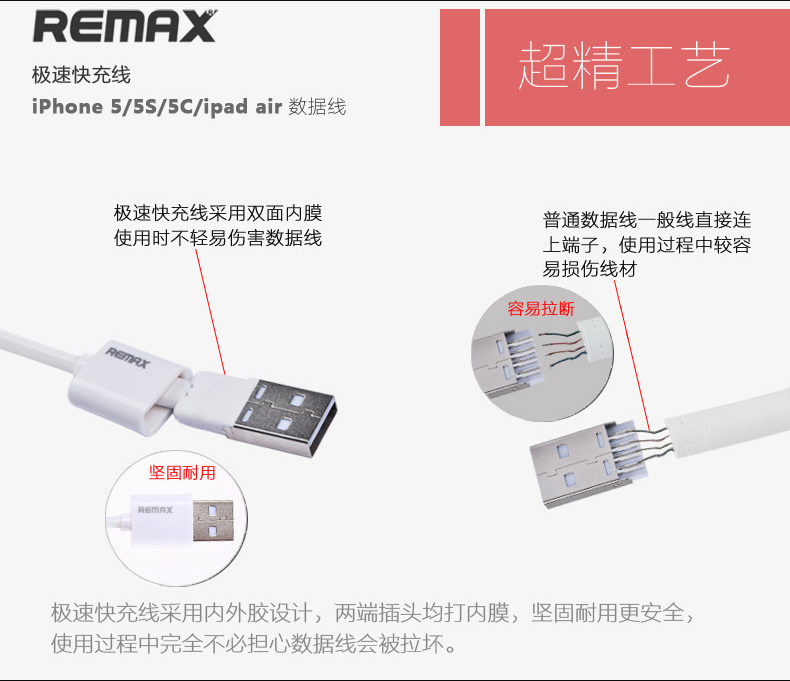 REMAX

极速快充线

iPhone 5/5S/5C/ipad air 数据线

超精工艺

极速快充线采用双面内膜
使用时不轻易伤害数据线

REMAX

坚固耐用

REMAX

普通数据线一般线直接连上端子，使用过程中较容易损伤线材

容易拉断

极速快充线采用内外胶设计，两端插头均打内膜，坚固耐用更安全，使用过程中完全不必担心数据线会被拉坏。