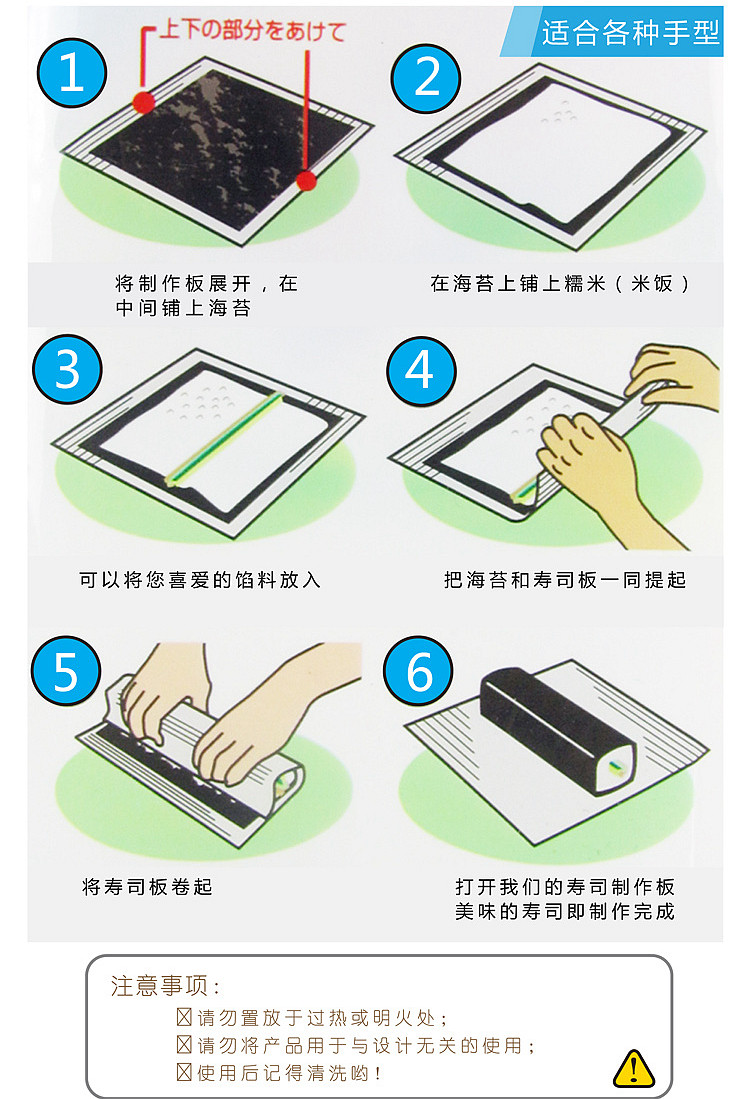 适合各种手型

1
上下の部分をあけて
将制作板展开，在中间铺上海苔

2
在海苔上铺上糯米（米饭）

3
可以将您喜爱的馅料放入

4
把海苔和寿司板一同提起

5
将寿司板卷起

6
打开我们的寿司制作板
美味的寿司即制作完成

注意事项：
☒请勿置放于过热或明火处；
☒请勿将产品用于与设计无关的使用；
☒使用后记得清洗哟！