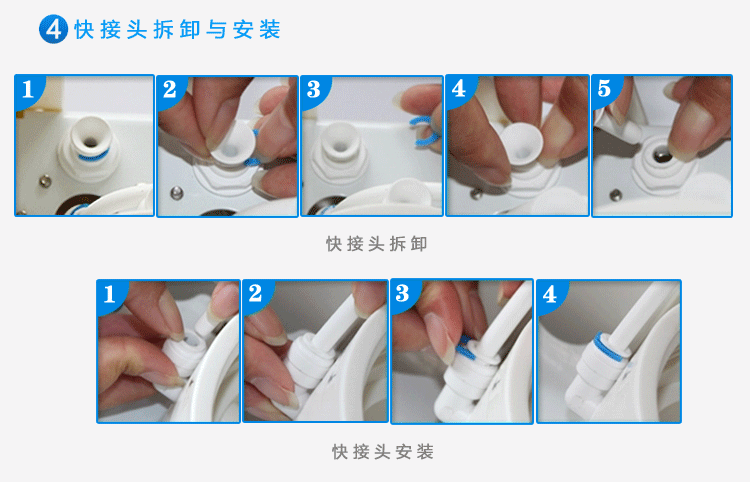 4 快接头拆卸与安装

1 2 3 4 5

快接头拆卸

1 2 3 4

快接头安装