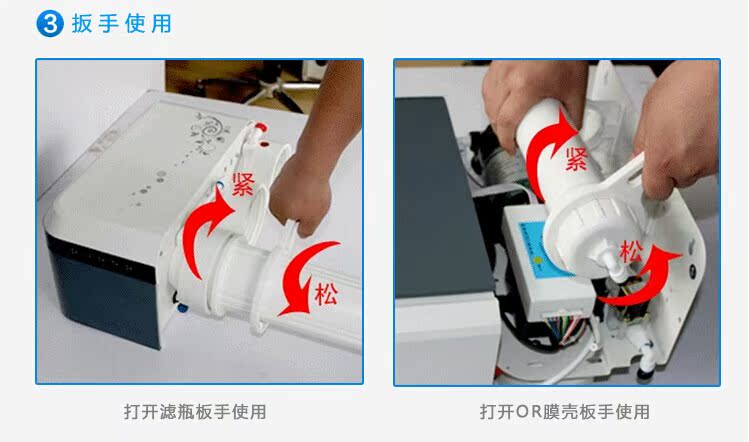 3 扳手使用

紧

松

打开滤瓶板手使用

紧

松

打开OR膜壳板手使用